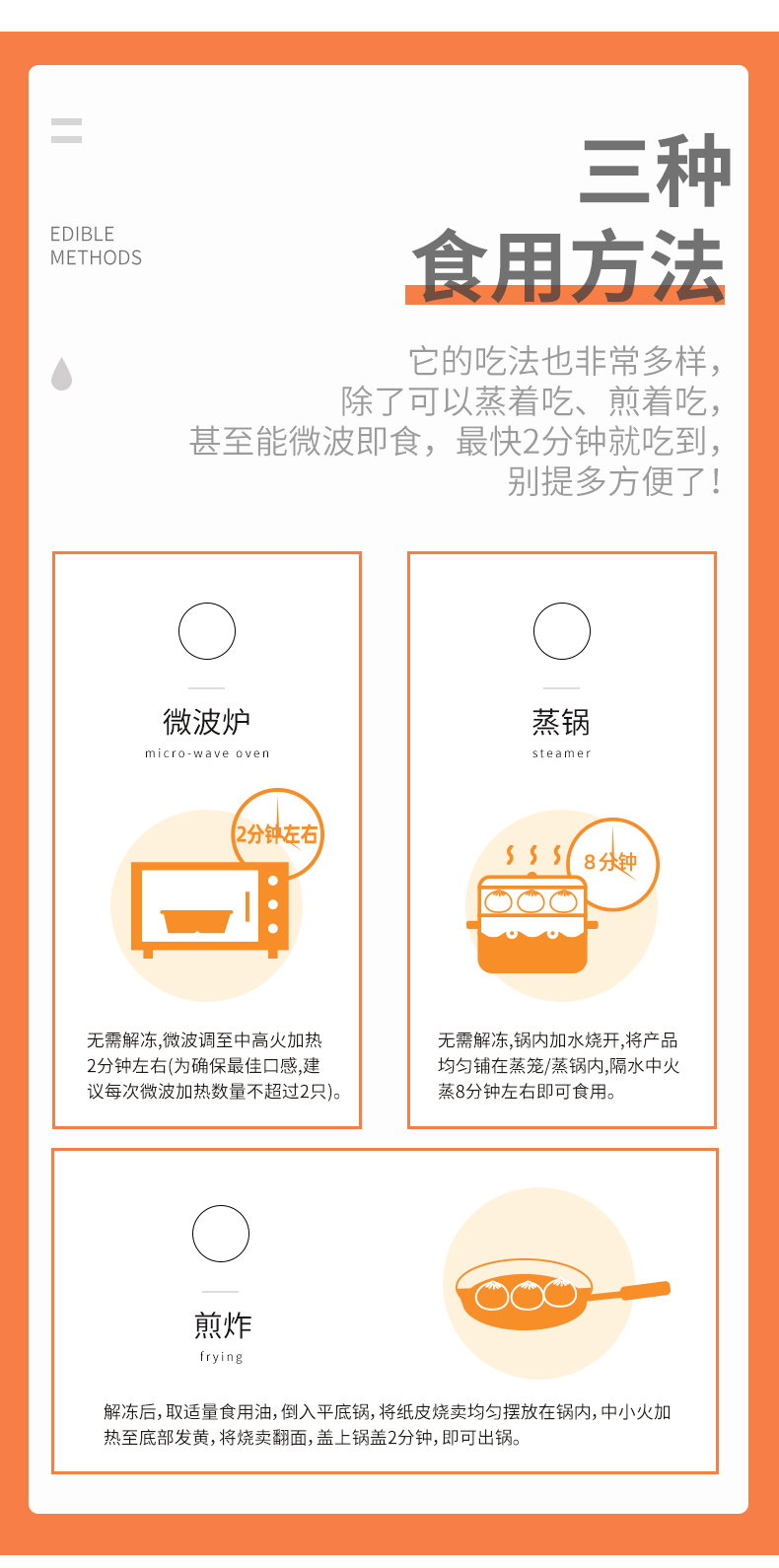 EDIBLE
METHODS

三种
食用方法

它的吃法也非常多样，
除了可以蒸着吃、煎着吃，
甚至能微波即食，最快2分钟就吃到，
别提多方便了！

微波炉
micro-wave oven

2分钟左右

无需解冻,微波调至中高火加热2分钟左右(为确保最佳口感,建议每次微波加热数量不超过2只)。

蒸锅
steamer

8分钟

无需解冻,锅内加水烧开,将产品均匀铺在蒸笼/蒸锅内,隔水中火蒸8分钟左右即可食用。

煎炸
frying

解冻后,取适量食用油,倒入平底锅,将纸皮烧卖均匀摆放在锅内,中小火加热至底部发黄,将烧卖翻面,盖上锅盖2分钟,即可出锅。