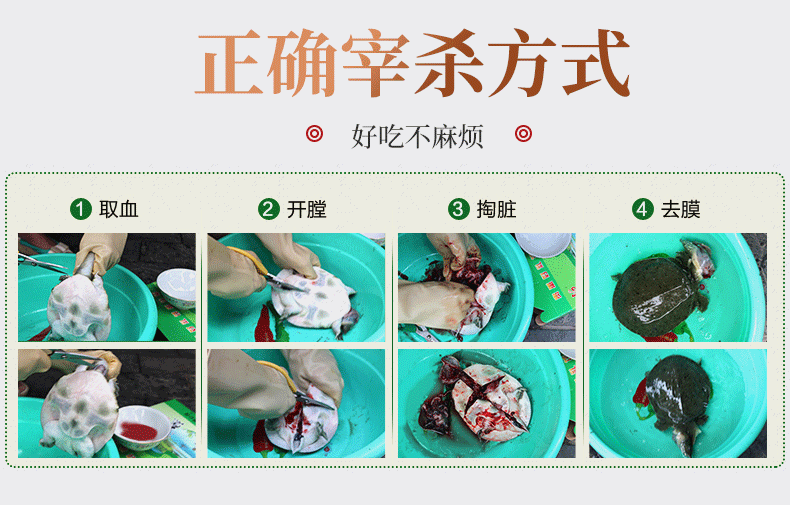 正确宰杀方式

好吃不麻烦

1 取血

2 开膛

3 掏脏

4 去膜