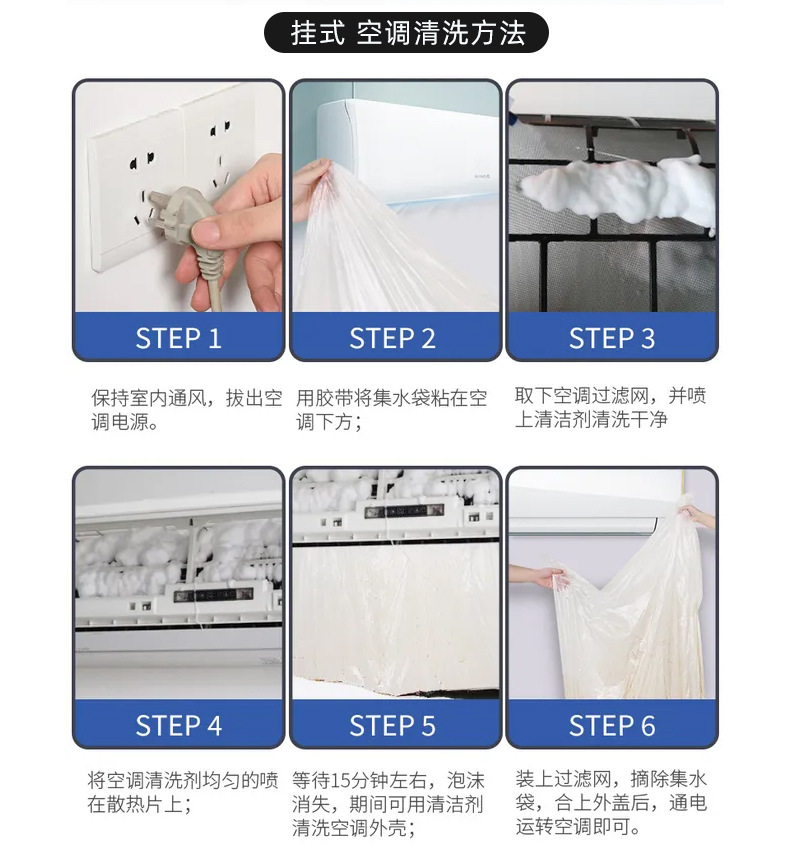 挂式 空调清洗方法

STEP 1

保持室内通风，拔出空调电源。

STEP 2

用胶带将集水袋粘在空调下方；

STEP 3

取下空调过滤网，并喷上清洁剂清洗干净

STEP 4

将空调清洗剂均匀的喷在散热片上；

STEP 5

等待15分钟左右，泡沫消失，期间可用清洁剂清洗空调外壳；

STEP 6

装上过滤网，摘除集水袋，合上外盖后，通电运转空调即可。