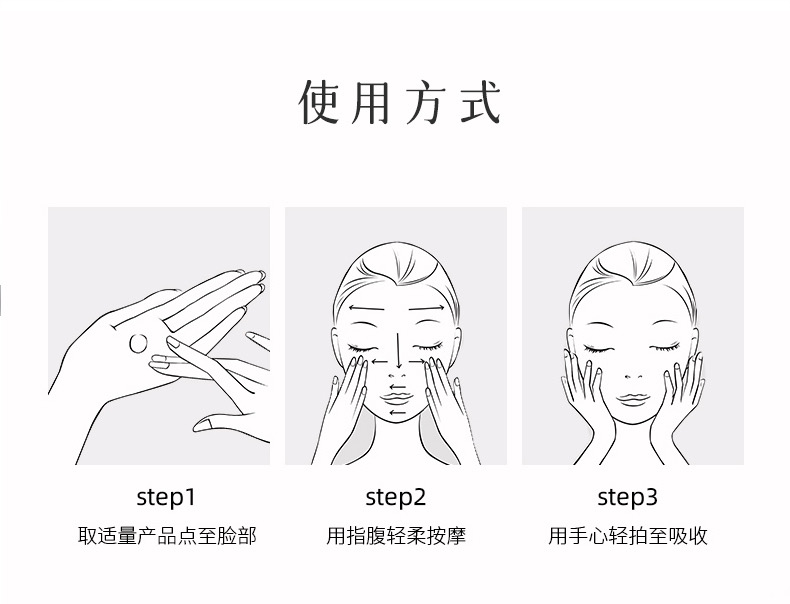 使用方式

step1
取适量产品点至脸部

step2
用指腹轻柔按摩

step3
用手心轻拍至吸收