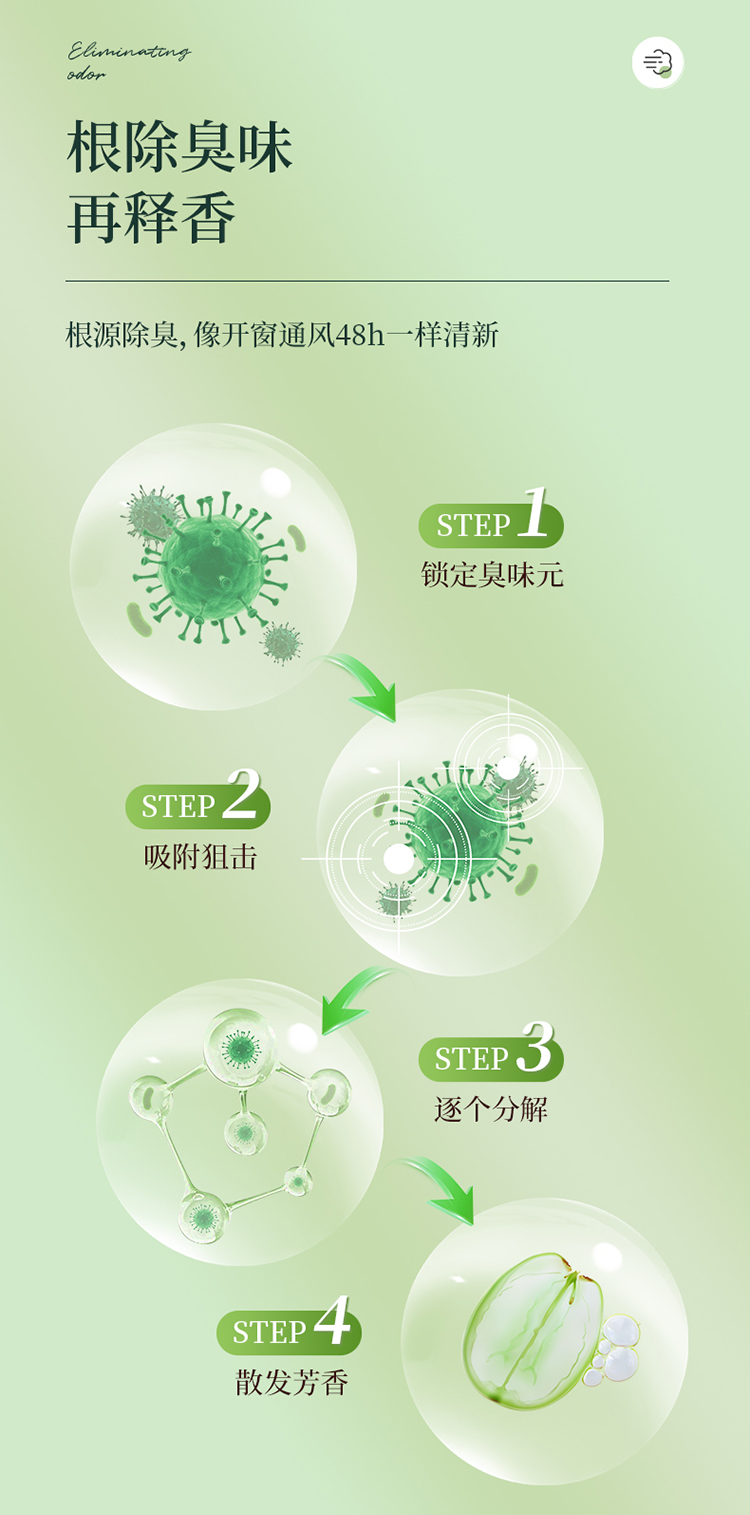 Eliminating odor

根除臭味
再释香

根源除臭, 像开窗通风48h一样清新

STEP 1
锁定臭味元

STEP 2
吸附狙击

STEP 3
逐个分解

STEP 4
散发芳香