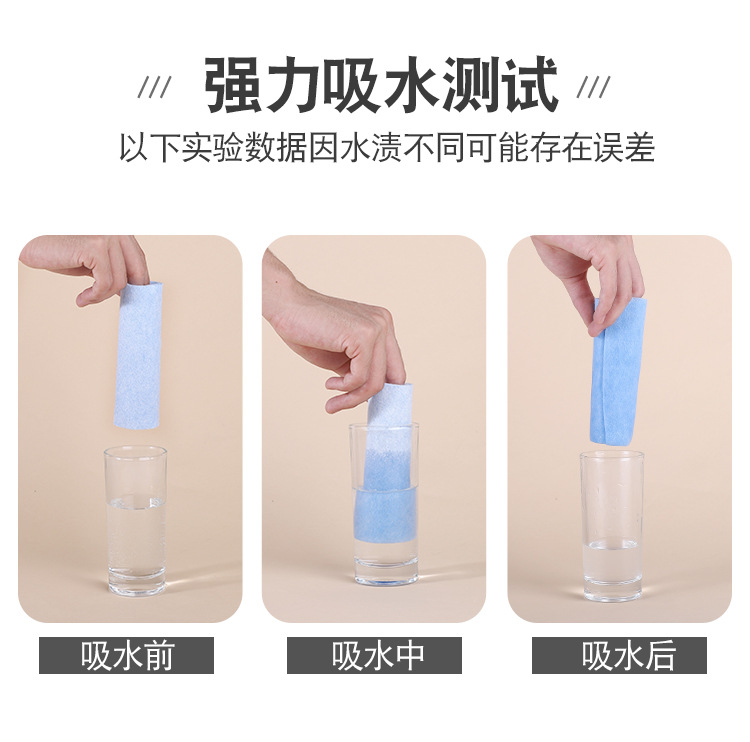 /// 强力吸水测试 ///

以下实验数据因水渍不同可能存在误差

吸水前

吸水中

吸水后