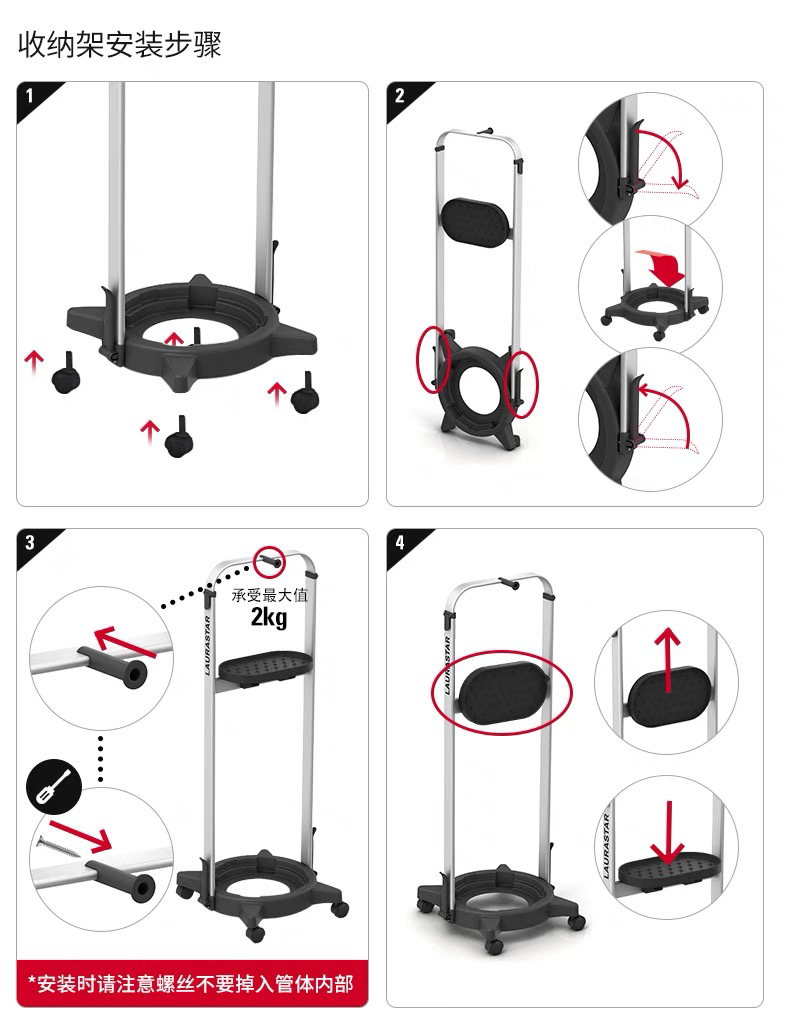 收纳架安装步骤

1

2

3

承受最大值
2kg

LAURASTAR

*安装时请注意螺丝不要掉入管体内部

4

LAURASTAR

LAURASTAR