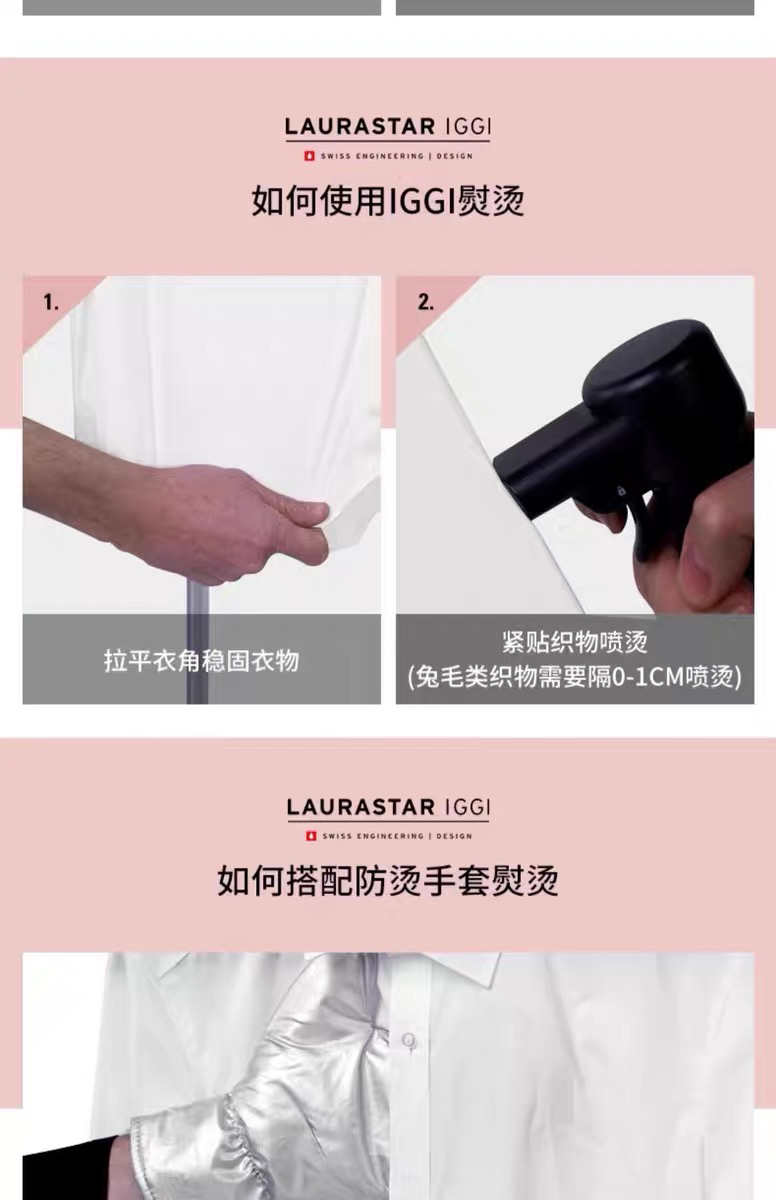 LAURASTAR IGGI
SWISS ENGINEERING | DESIGN

如何使用IGGI熨烫

1.

拉平衣角稳固衣物

2.

紧贴织物喷烫
(兔毛类织物需要隔0-1CM喷烫)

LAURASTAR IGGI
SWISS ENGINEERING | DESIGN

如何搭配防烫手套熨烫