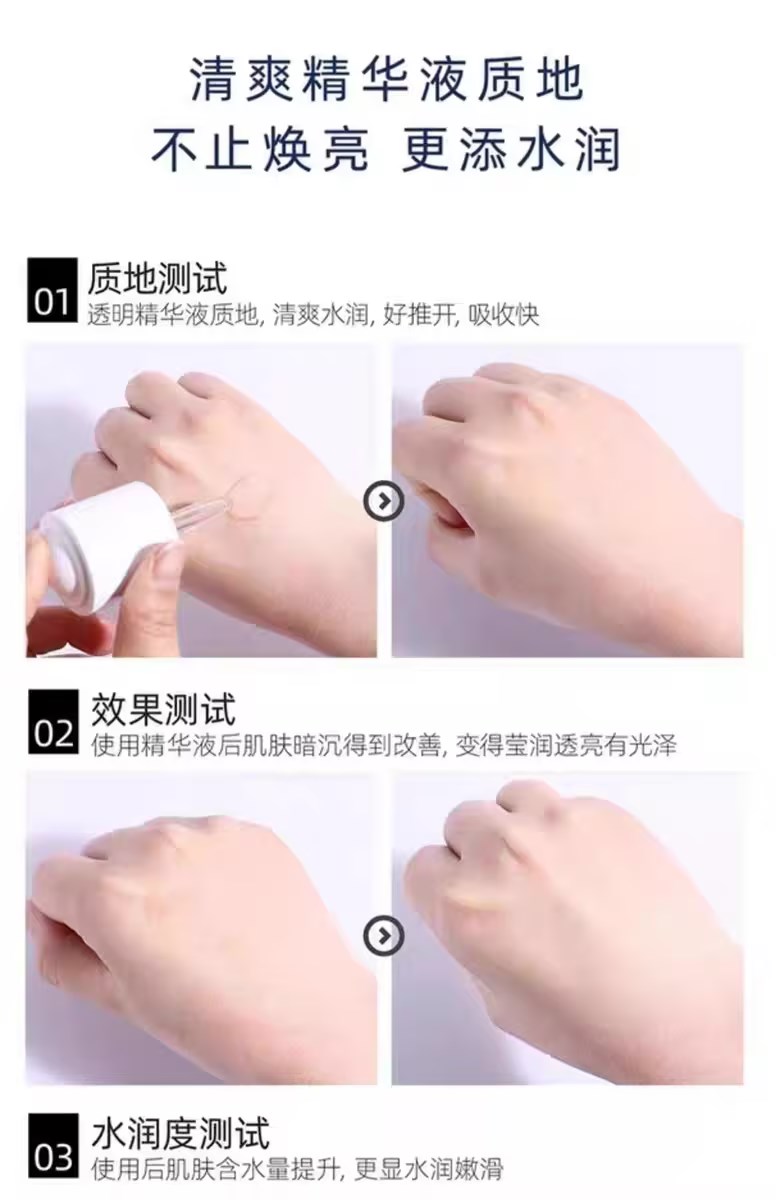 清爽精华液质地
不止焕亮 更添水润

01 质地测试
透明精华液质地, 清爽水润, 好推开, 吸收快

02 效果测试
使用精华液后肌肤暗沉得到改善, 变得莹润透亮有光泽

03 水润度测试
使用后肌肤含水量提升, 更显水润嫩滑