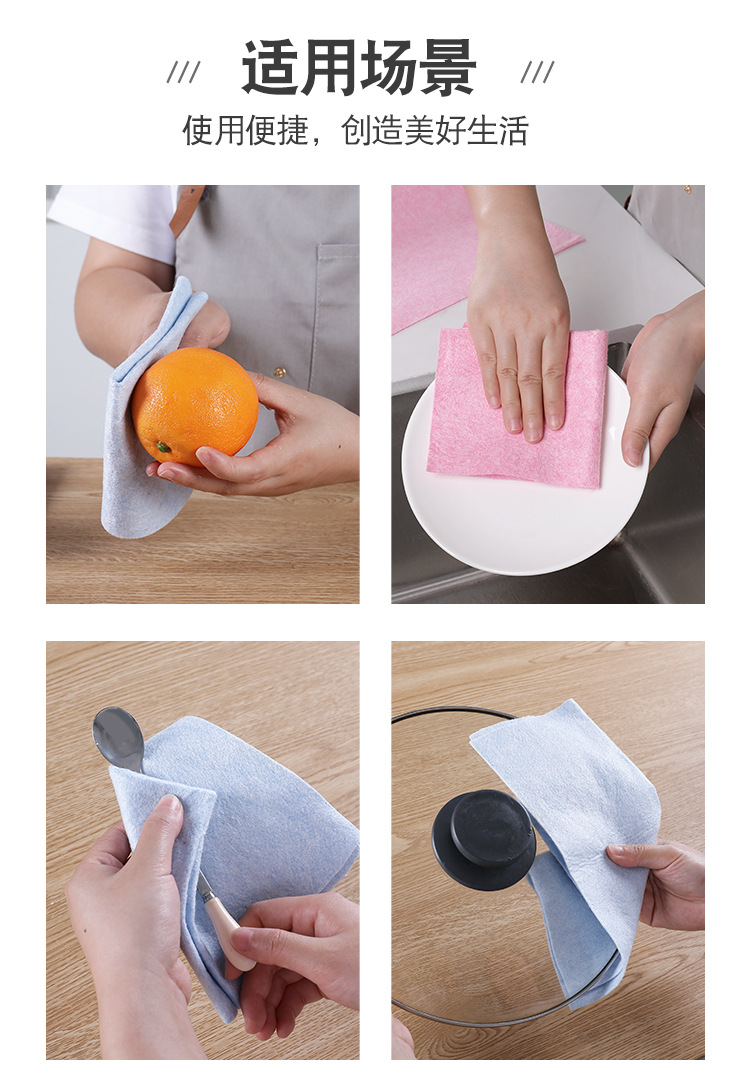 /// 适用场景 ///
使用便捷，创造美好生活