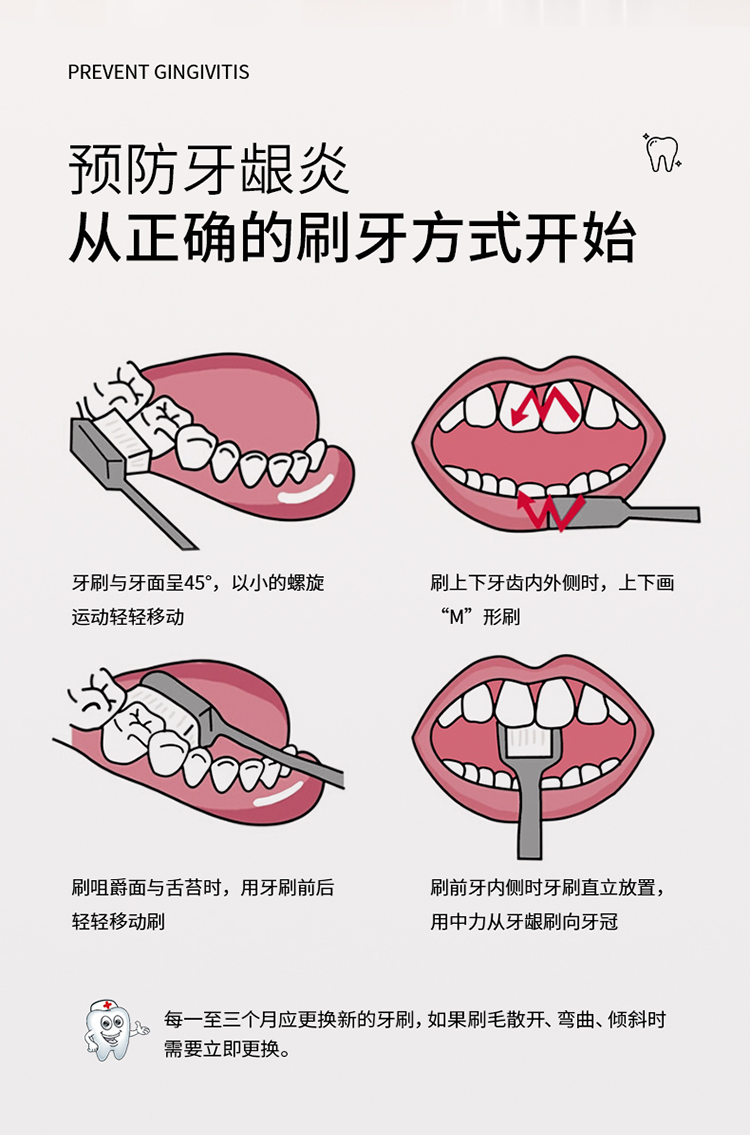 PREVENT GINGIVITIS

预防牙龈炎
从正确的刷牙方式开始

牙刷与牙面呈45°，以小的螺旋运动轻轻移动

刷上下牙齿内外侧时，上下画“M”形刷

刷咀爵面与舌苔时，用牙刷前后轻轻移动刷

刷前牙内侧时牙刷直立放置，用中力从牙龈刷向牙冠

每一至三个月应更换新的牙刷，如果刷毛散开、弯曲、倾斜时需要立即更换。