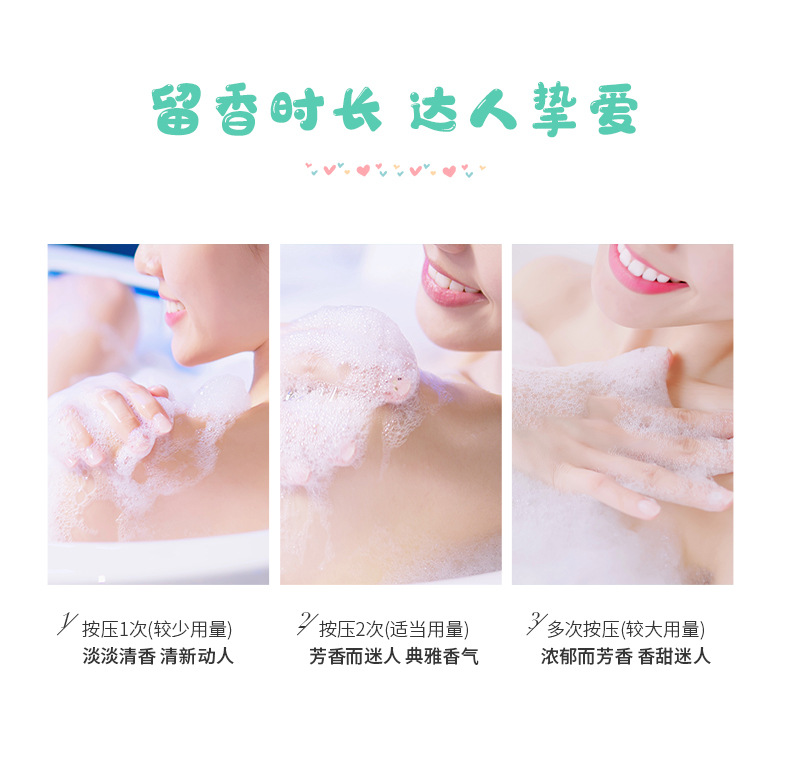 留香时长 达人挚爱

1/ 按压1次(较少用量)
淡淡清香 清新动人

2/ 按压2次(适当用量)
芳香而迷人 典雅香气

3/ 多次按压(较大用量)
浓郁而芳香 香甜迷人