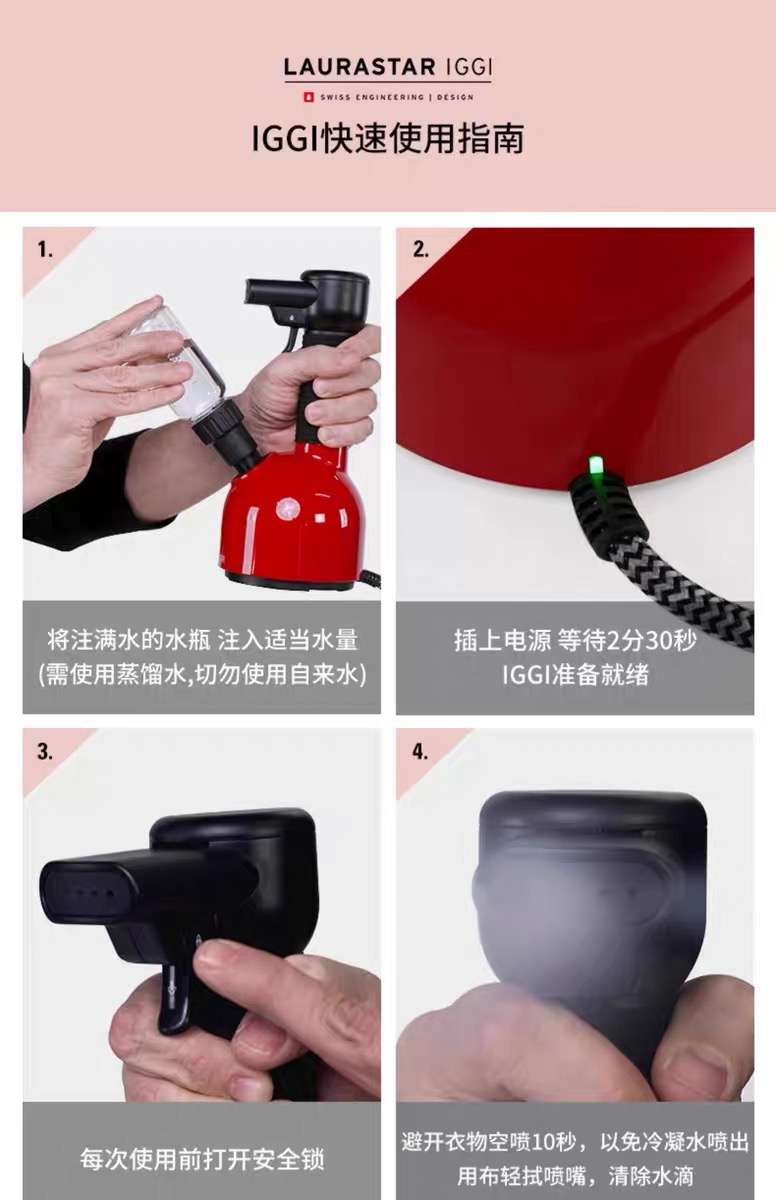 LAURASTAR IGGI

SWISS ENGINEERING | DESIGN

IGGI快速使用指南

1.

将注满水的水瓶 注入适当水量
(需使用蒸馏水,切勿使用自来水)

2.

插上电源 等待2分30秒
IGGI准备就绪

3.

每次使用前打开安全锁

4.

避开衣物空喷10秒，以免冷凝水喷出
用布轻拭喷嘴，清除水滴