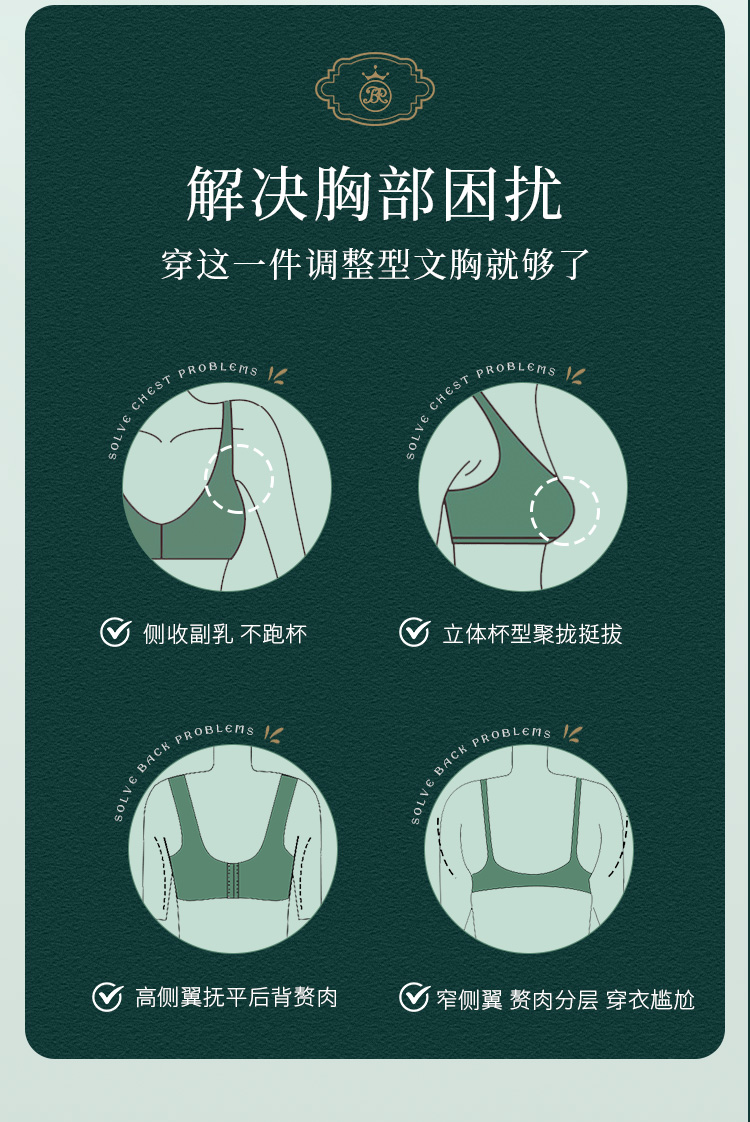 BR

解决胸部困扰

穿这一件调整型文胸就够了

SOLVE CHEST PROBLEMS

侧收副乳 不跑杯

SOLVE CHEST PROBLEMS

立体杯型聚拢挺拔

SOLVE BACK PROBLEMS

高侧翼抚平后背赘肉

SOLVE BACK PROBLEMS

窄侧翼 赘肉分层 穿衣尴尬