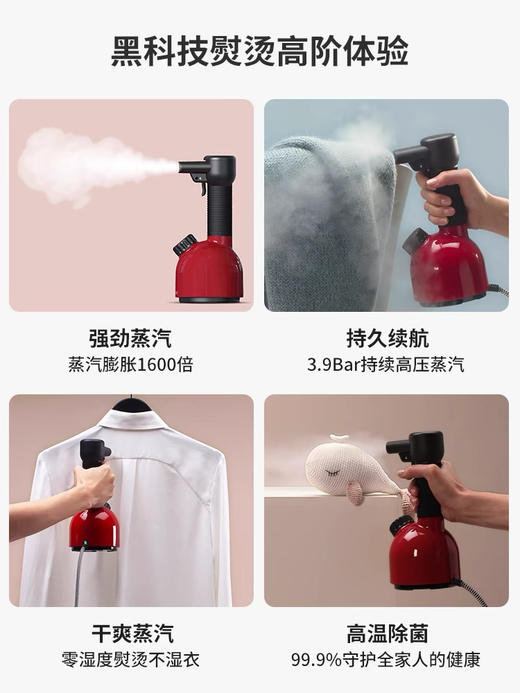 黑科技熨烫高阶体验

强劲蒸汽
蒸汽膨胀1600倍

持久续航
3.9Bar持续高压蒸汽

干爽蒸汽
零湿度熨烫不湿衣

高温除菌
99.9%守护全家人的健康