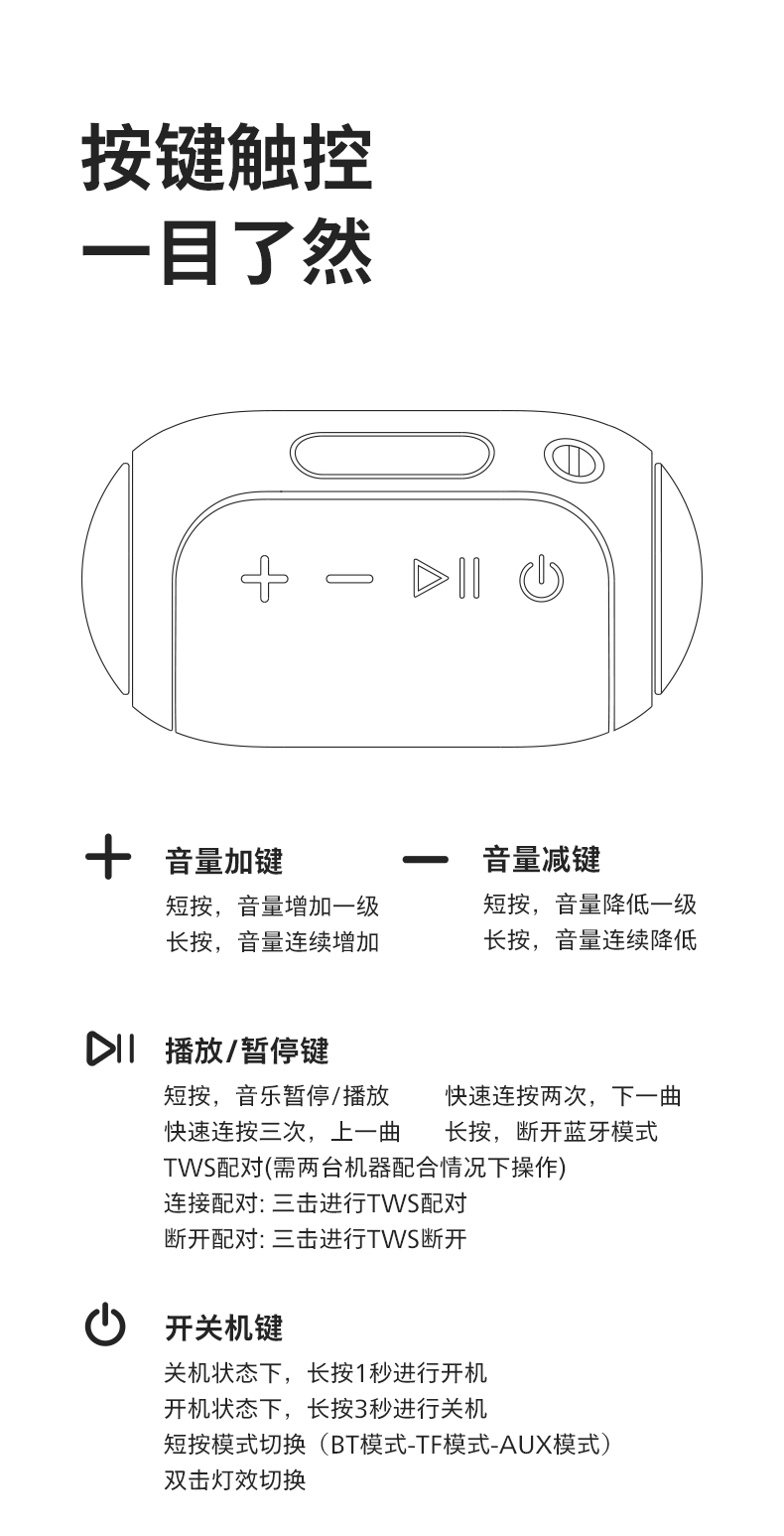 按键触控
一目了然

音量加键
短按，音量增加一级
长按，音量连续增加

音量减键
短按，音量降低一级
长按，音量连续降低

播放/暂停键
短按，音乐暂停/播放
快速连按两次，下一曲
快速连按三次，上一曲
长按，断开蓝牙模式
TWS配对(需两台机器配合情况下操作)
连接配对: 三击进行TWS配对
断开配对: 三击进行TWS断开

开关机键
关机状态下，长按1秒进行开机
开机状态下，长按3秒进行关机
短按模式切换（BT模式-TF模式-AUX模式）
双击灯效切换