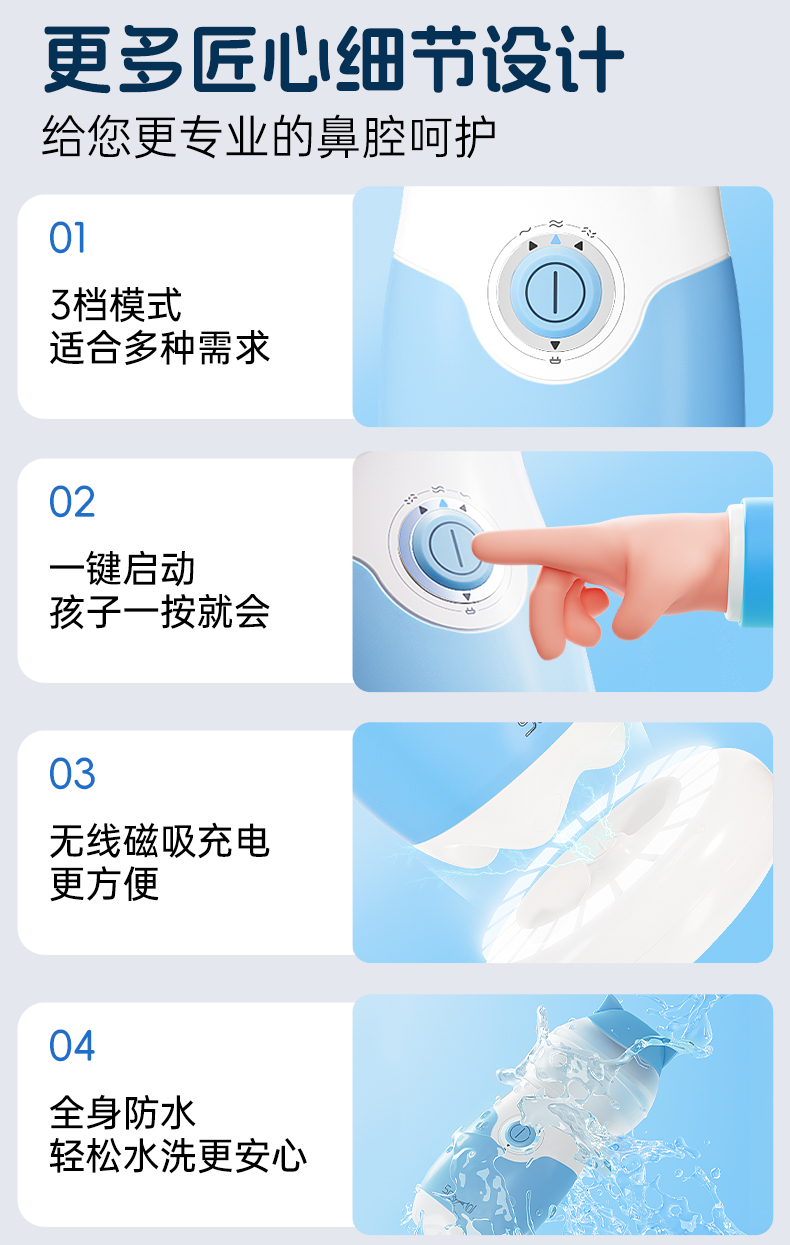 更多匠心细节设计
给您更专业的鼻腔呵护

01

3档模式
适合多种需求

02

一键启动
孩子一按就会

03

无线磁吸充电
更方便

04

全身防水
轻松水洗更安心