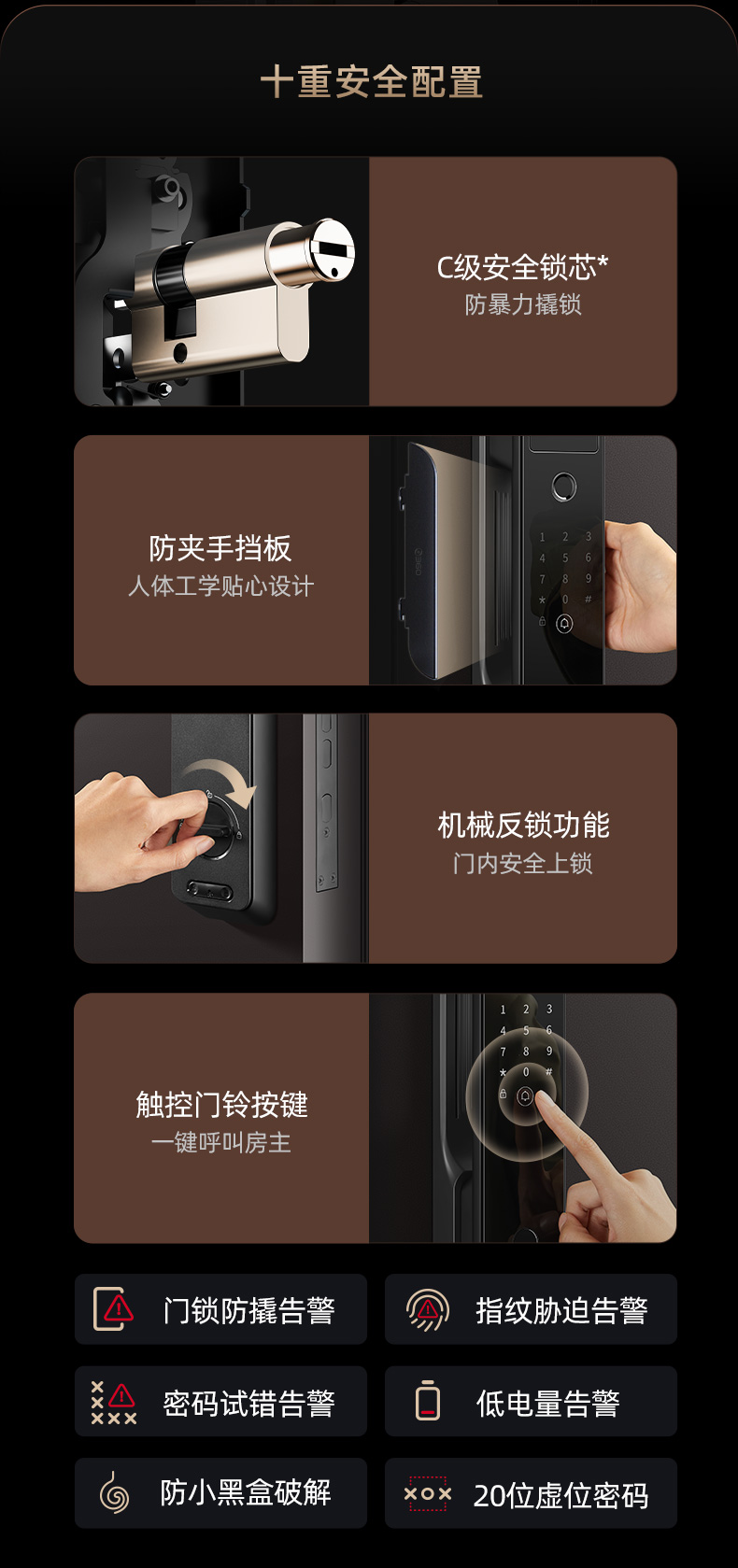 十重安全配置

C级安全锁芯*
防暴力撬锁

防夹手挡板
人体工学贴心设计

1 2 3
4 5 6
7 8 9
* 0 #

机械反锁功能
门内安全上锁

触控门铃按键
一键呼叫房主

1 2 3
4 5 6
7 8 9
* 0 #

门锁防撬告警

指纹胁迫告警

密码试错告警

低电量告警

防小黑盒破解

20位虚位密码