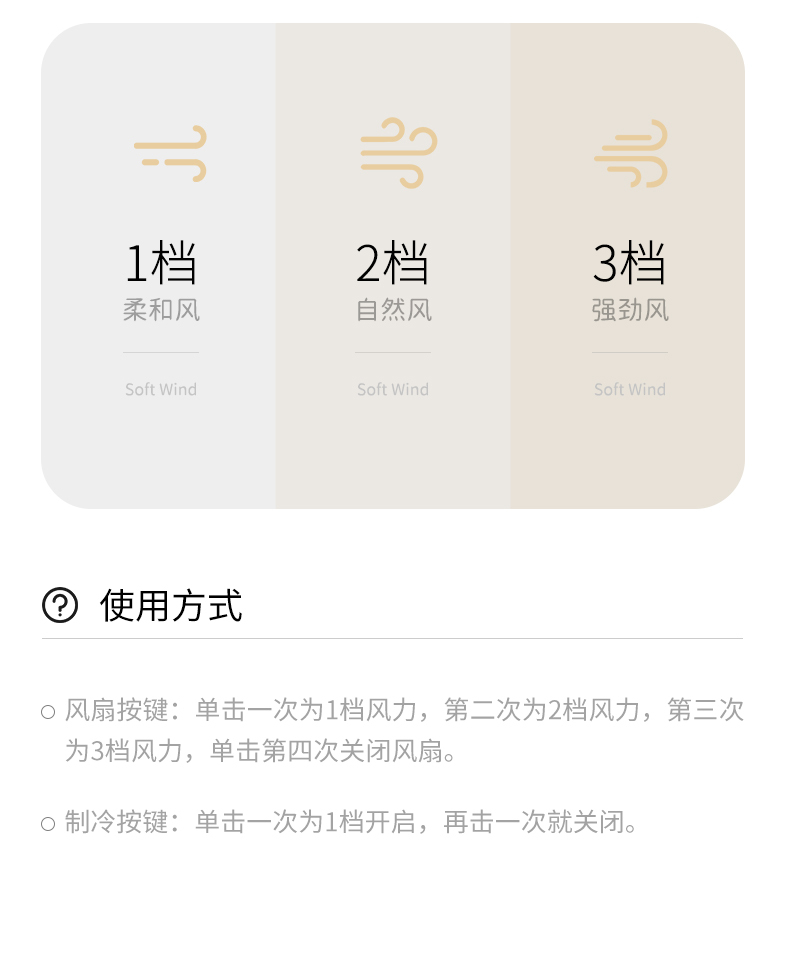 1档
柔和风
Soft Wind

2档
自然风
Soft Wind

3档
强劲风
Soft Wind

使用方式

○ 风扇按键：单击一次为1档风力，第二次为2档风力，第三次为3档风力，单击第四次关闭风扇。

○ 制冷按键：单击一次为1档开启，再击一次就关闭。