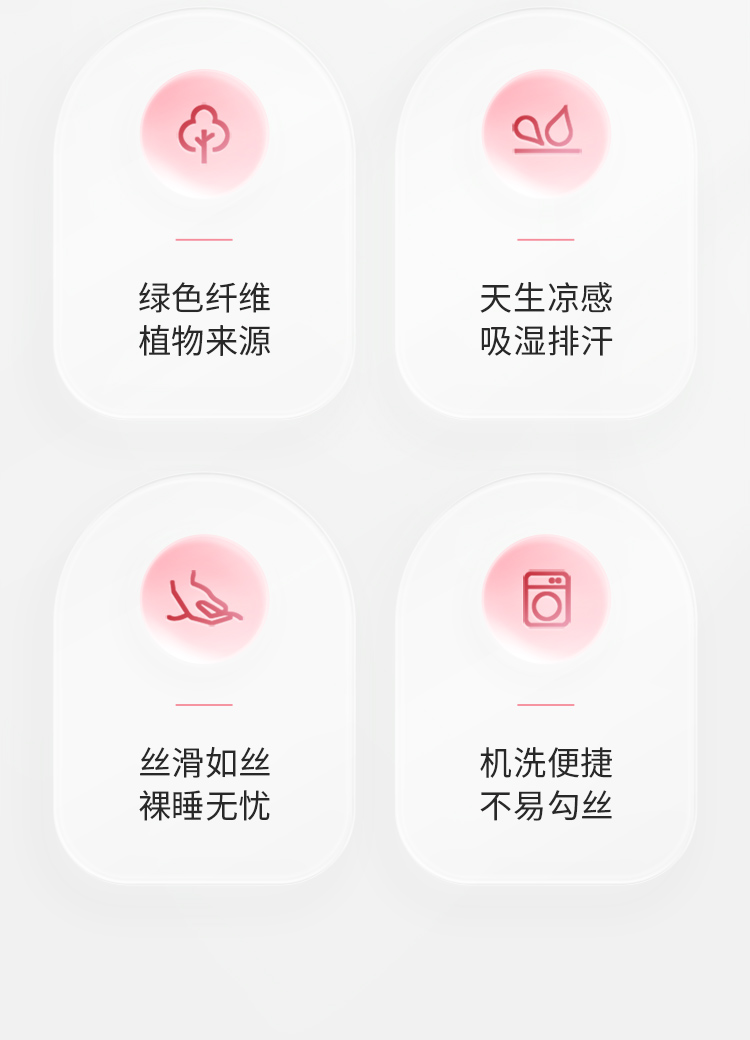 绿色纤维
植物来源

天生凉感
吸湿排汗

丝滑如丝
裸睡无忧

机洗便捷
不易勾丝