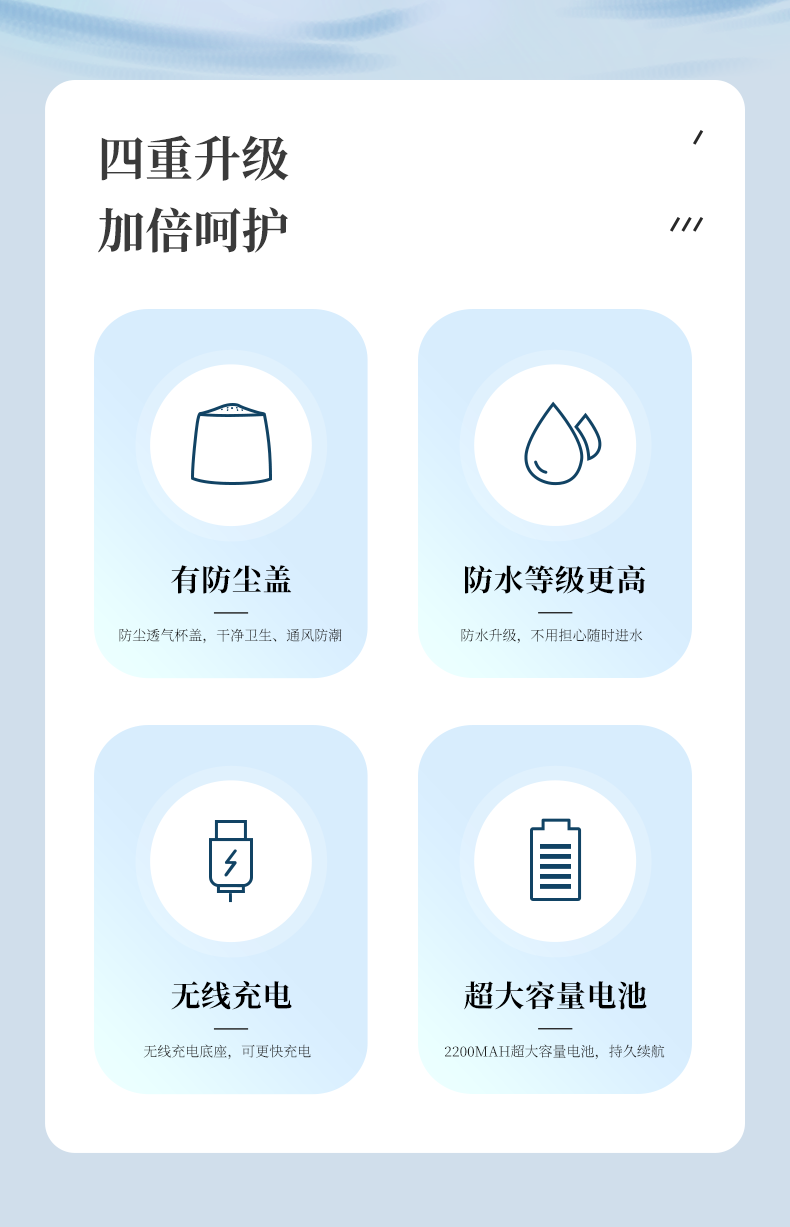 四重升级
加倍呵护

有防尘盖

防尘透气杯盖，干净卫生、通风防潮

防水等级更高

防水升级，不用担心随时进水

无线充电

无线充电底座，可更快充电

超大容量电池

2200MAH超大容量电池，持久续航