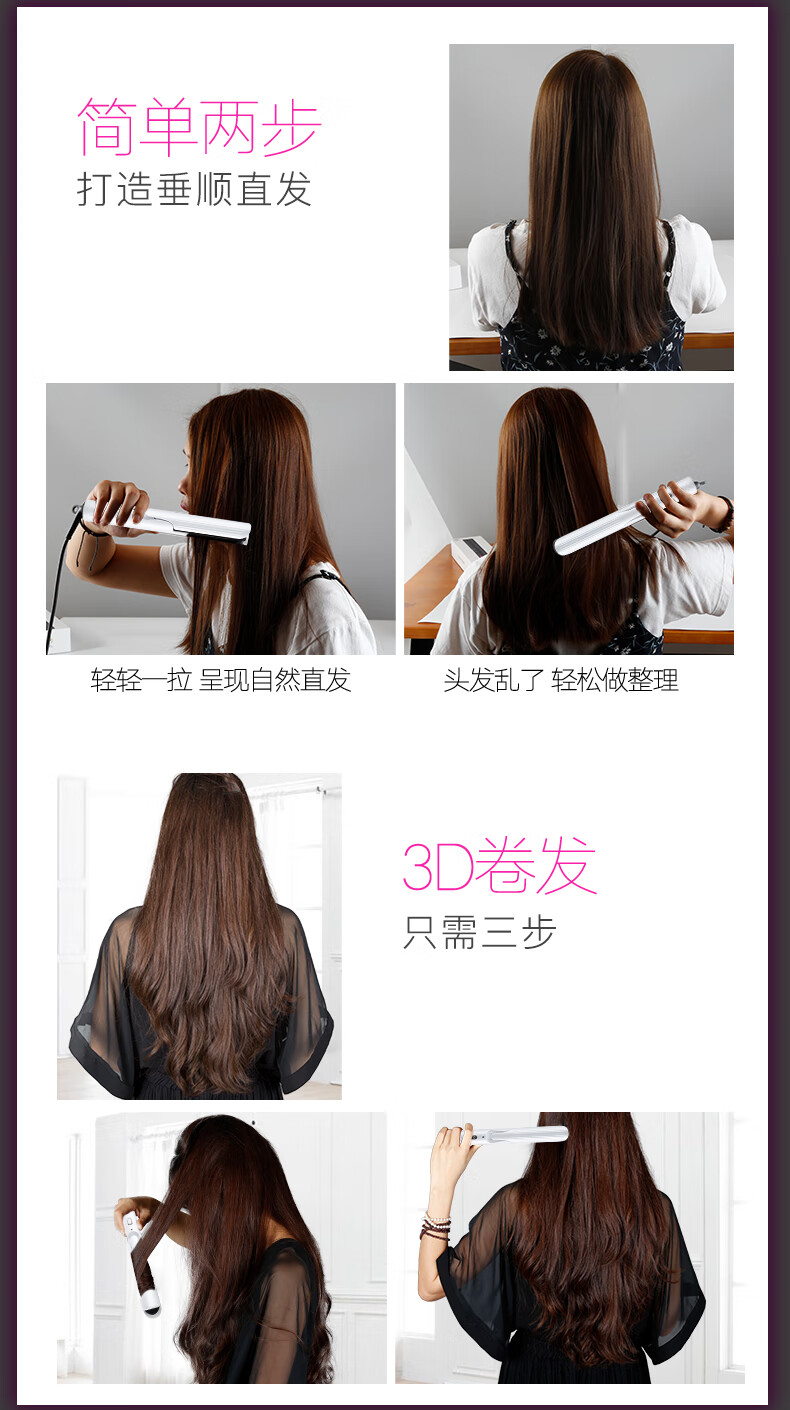 简单两步
打造垂顺直发

轻轻一拉 呈现自然直发

头发乱了 轻松做整理

3D卷发
只需三步