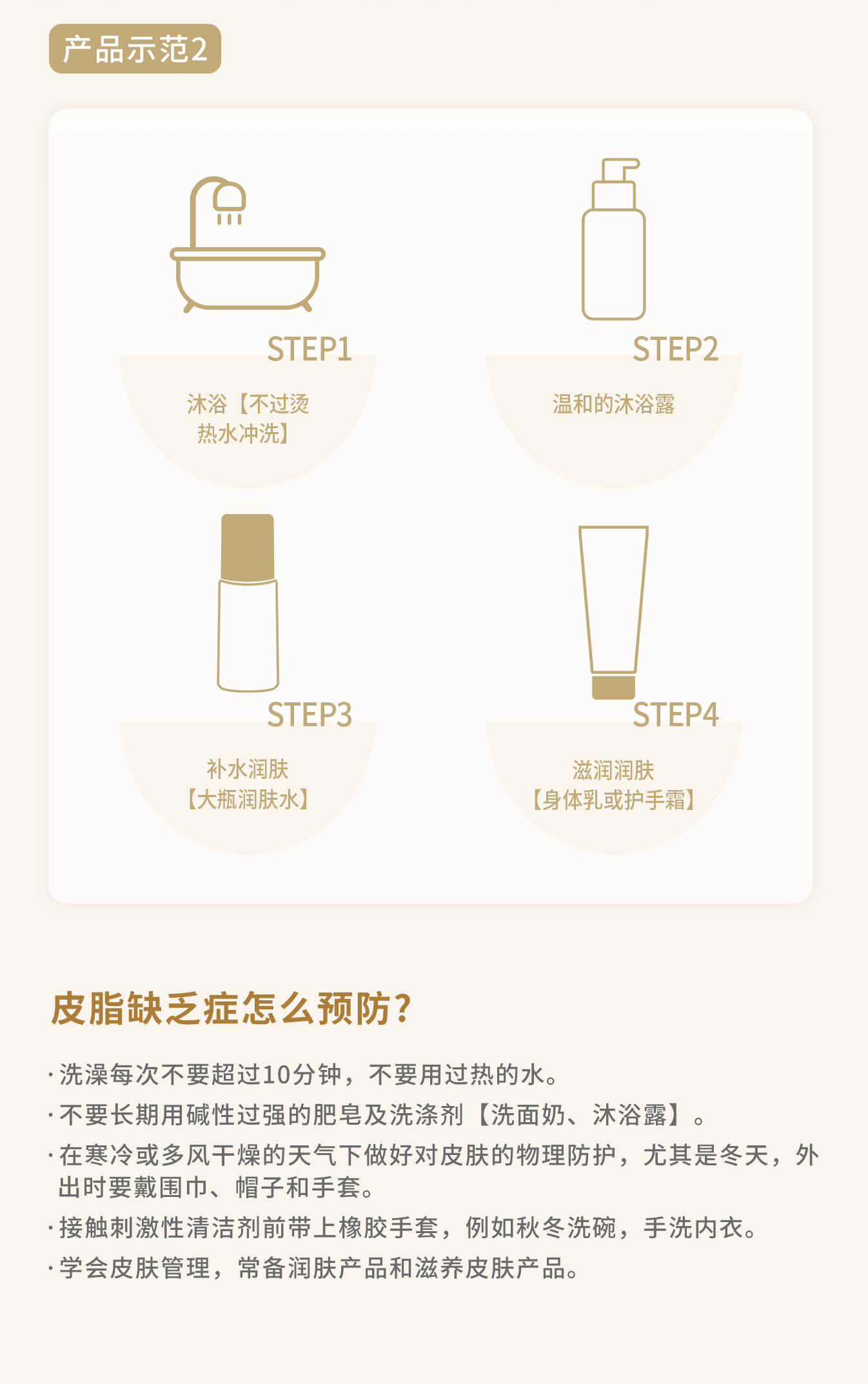 产品示范2

STEP1
沐浴【不过烫热水冲洗】

STEP2
温和的沐浴露

STEP3
补水润肤
【大瓶润肤水】

STEP4
滋润润肤
【身体乳或护手霜】

皮脂缺乏症怎么预防?

· 洗澡每次不要超过10分钟，不要用过热的水。
· 不要长期用碱性过强的肥皂及洗涤剂【洗面奶、沐浴露】。
· 在寒冷或多风干燥的天气下做好对皮肤的物理防护，尤其是冬天，外出时要戴围巾、帽子和手套。
· 接触刺激性清洁剂前带上橡胶手套，例如秋冬洗碗，手洗内衣。
· 学会皮肤管理，常备润肤产品和滋养皮肤产品。