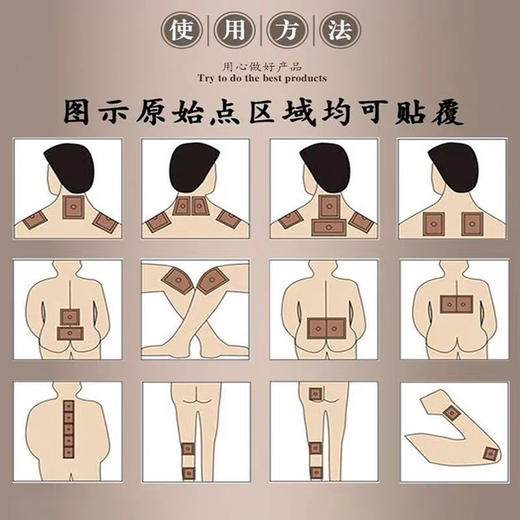 使用方法

用心做好产品
Try to do the best products

图示原始点区域均可贴覆