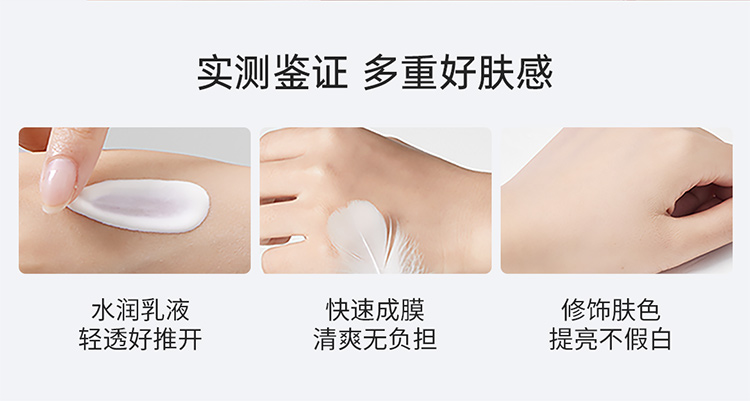 实测鉴证 多重好肤感

水润乳液
轻透好推开

快速成膜
清爽无负担

修饰肤色
提亮不假白