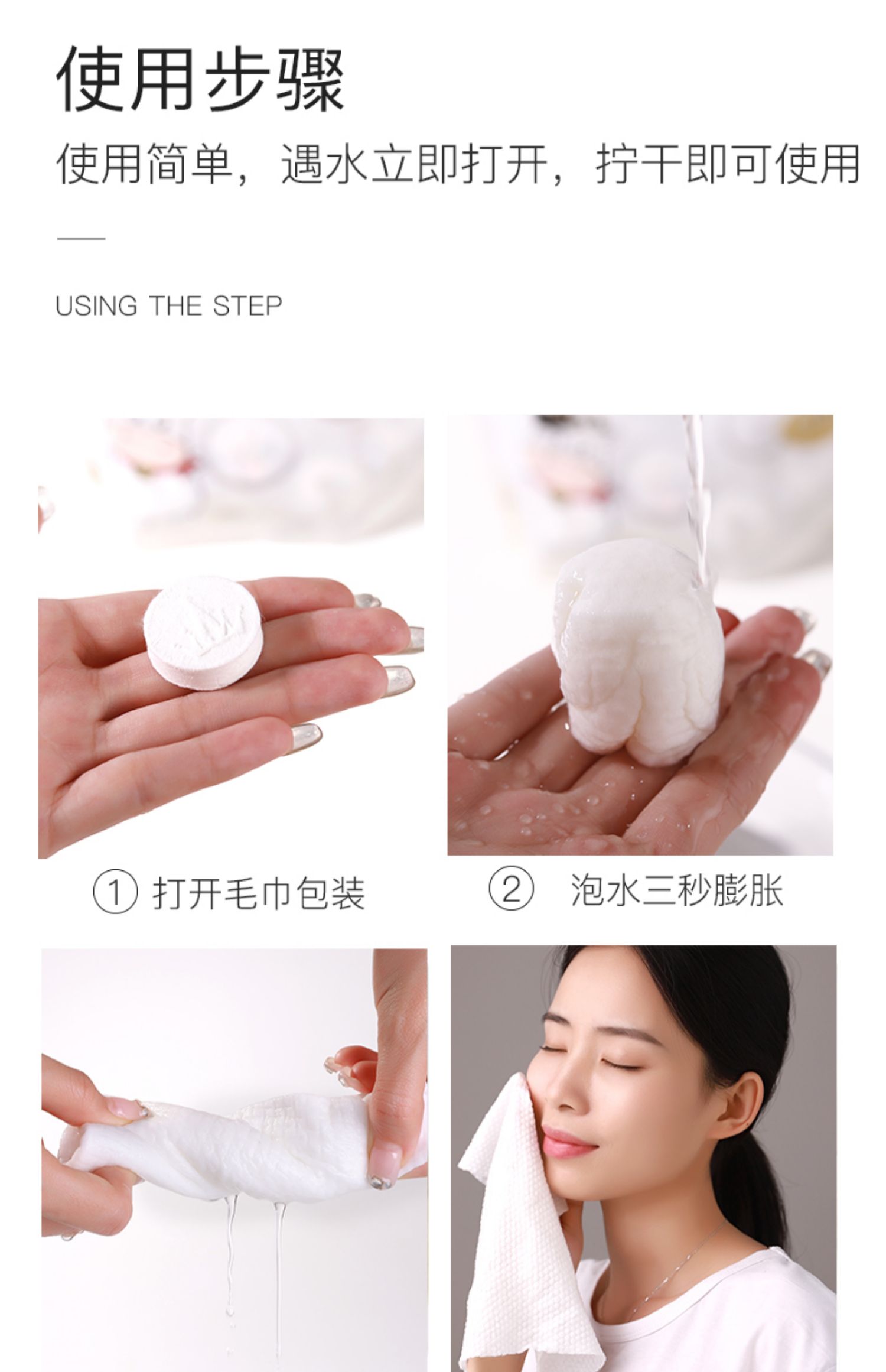 使用步骤

使用简单，遇水立即打开，拧干即可使用

USING THE STEP

① 打开毛巾包装

② 泡水三秒膨胀