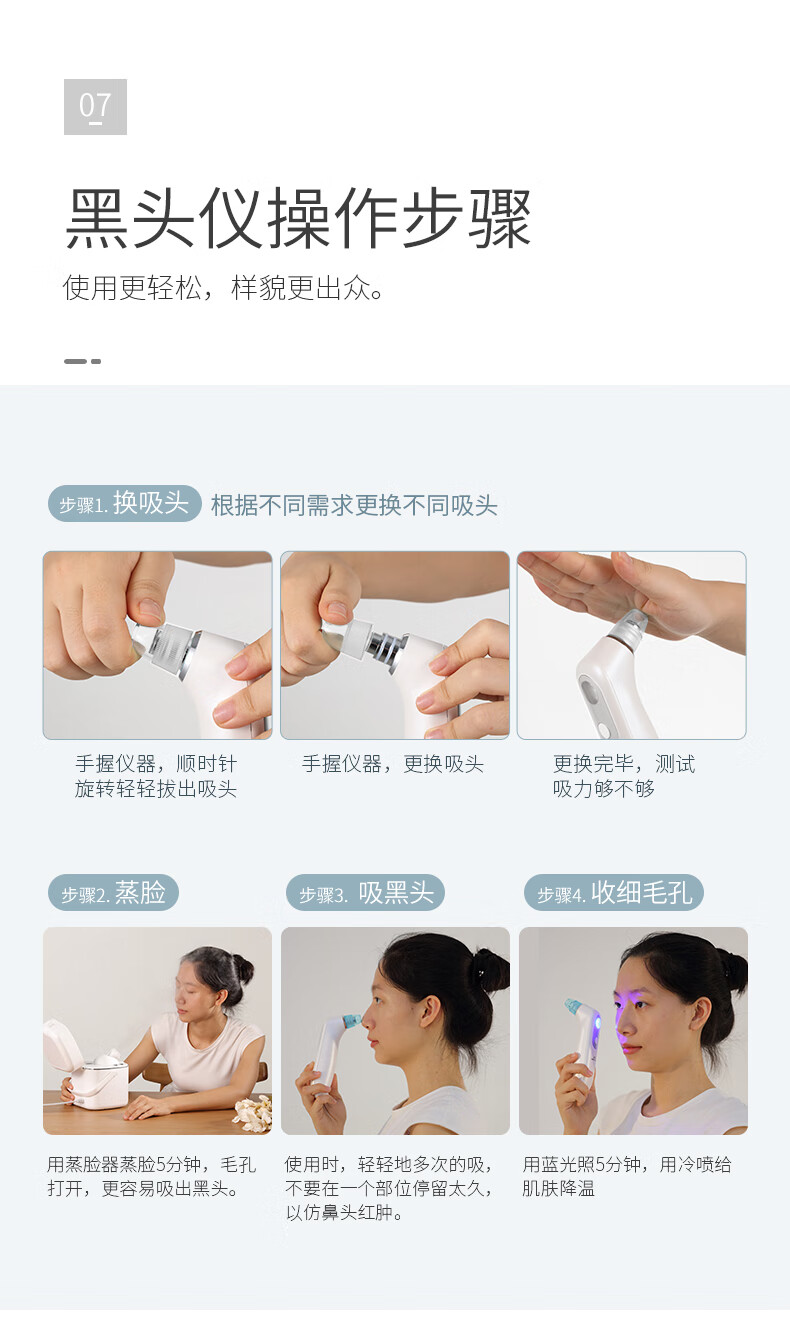 07

黑头仪操作步骤

使用更轻松，样貌更出众。

步骤1. 换吸头 根据不同需求更换不同吸头

手握仪器，顺时针旋转轻轻拔出吸头

手握仪器，更换吸头

更换完毕，测试吸力够不够

步骤2. 蒸脸

用蒸脸器蒸脸5分钟，毛孔打开，更容易吸出黑头。

步骤3. 吸黑头

使用时，轻轻地多次的吸，不要在一个部位停留太久，以仿鼻头红肿。

步骤4. 收细毛孔

用蓝光照5分钟，用冷喷给肌肤降温