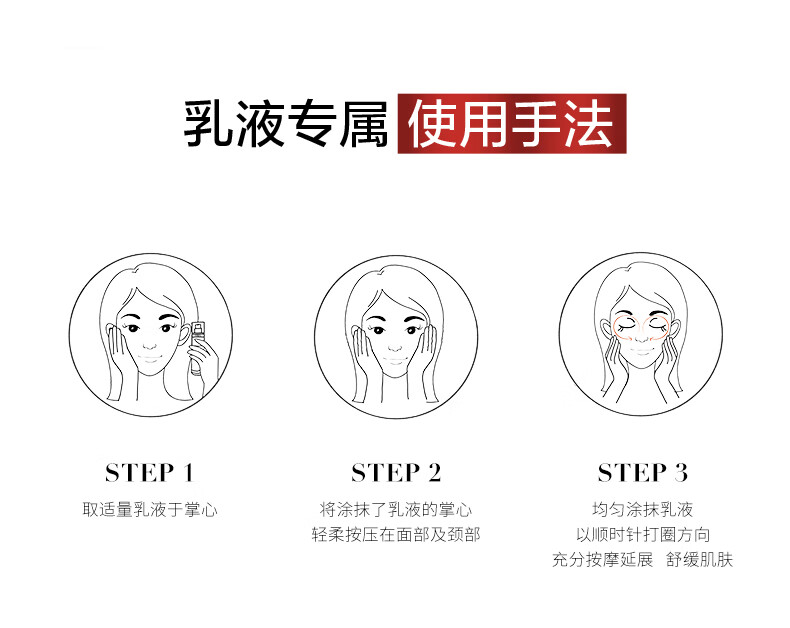 乳液专属 使用手法

STEP 1
取适量乳液于掌心

STEP 2
将涂抹了乳液的掌心
轻柔按压在面部及颈部

STEP 3
均匀涂抹乳液
以顺时针打圈方向
充分按摩延展 舒缓肌肤