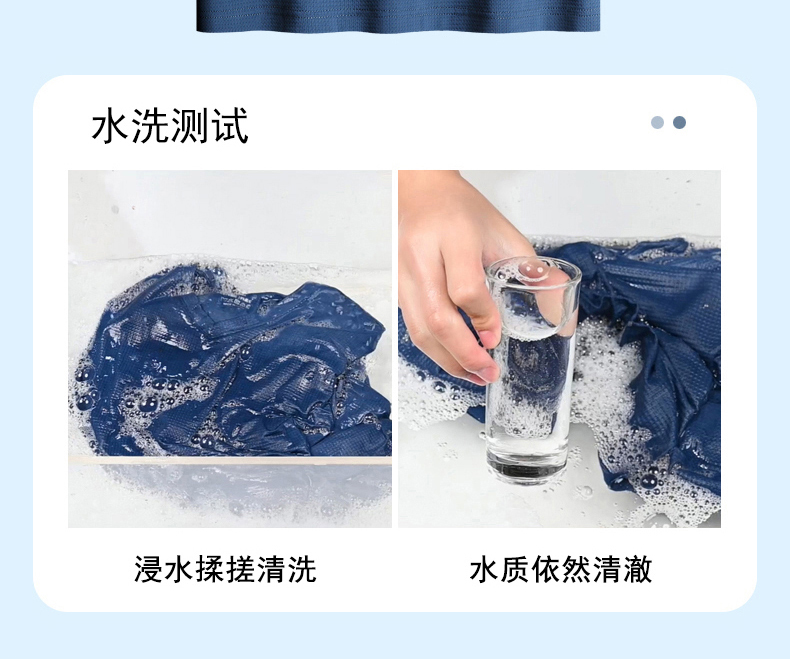 水洗测试

浸水揉搓清洗

水质依然清澈