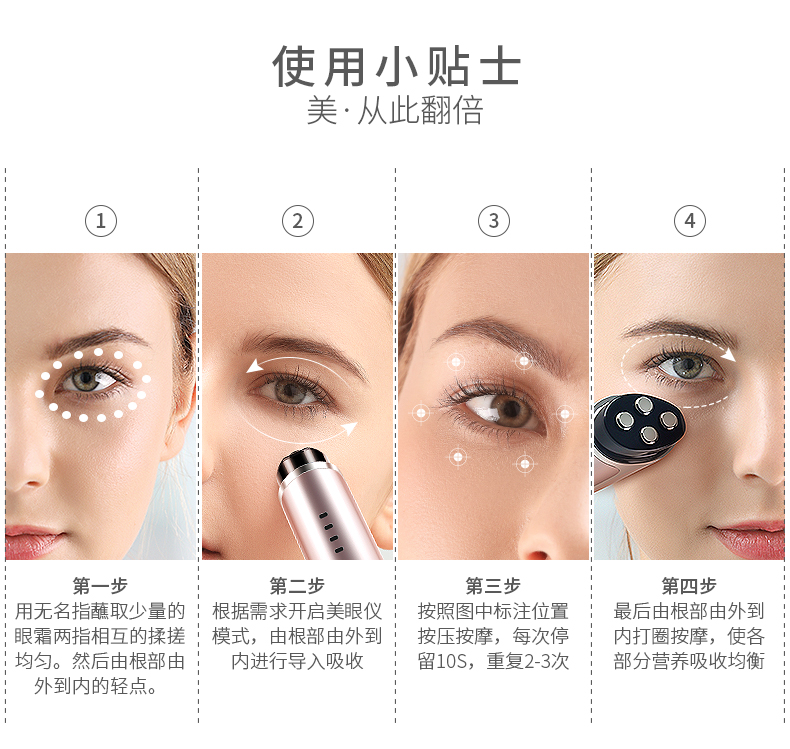 使用小贴士
美·从此翻倍

①

第一步
用无名指蘸取少量的眼霜两指相互的揉搓均匀。然后由根部由外到内的轻点。

②

第二步
根据需求开启美眼仪模式，由根部由外到内进行导入吸收

③

第三步
按照图中标注位置按压按摩，每次停留10S，重复2-3次

④

第四步
最后由根部由外到内打圈按摩，使各部分营养吸收均衡