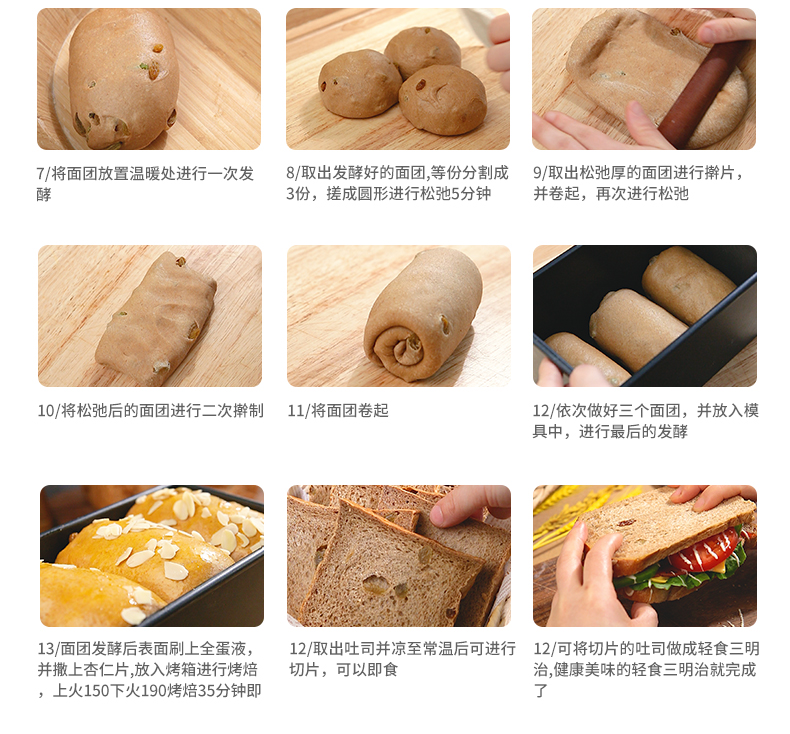 7/将面团放置温暖处进行一次发酵

8/取出发酵好的面团,等份分割成3份，搓成圆形进行松弛5分钟

9/取出松弛厚的面团进行擀片，并卷起，再次进行松弛

10/将松弛后的面团进行二次擀制

11/将面团卷起

12/依次做好三个面团，并放入模具中，进行最后的发酵

13/面团发酵后表面刷上全蛋液，并撒上杏仁片,放入烤箱进行烤焙，上火150下火190烤焙35分钟即

12/取出吐司并凉至常温后可进行切片，可以即食

12/可将切片的吐司做成轻食三明治,健康美味的轻食三明治就完成了