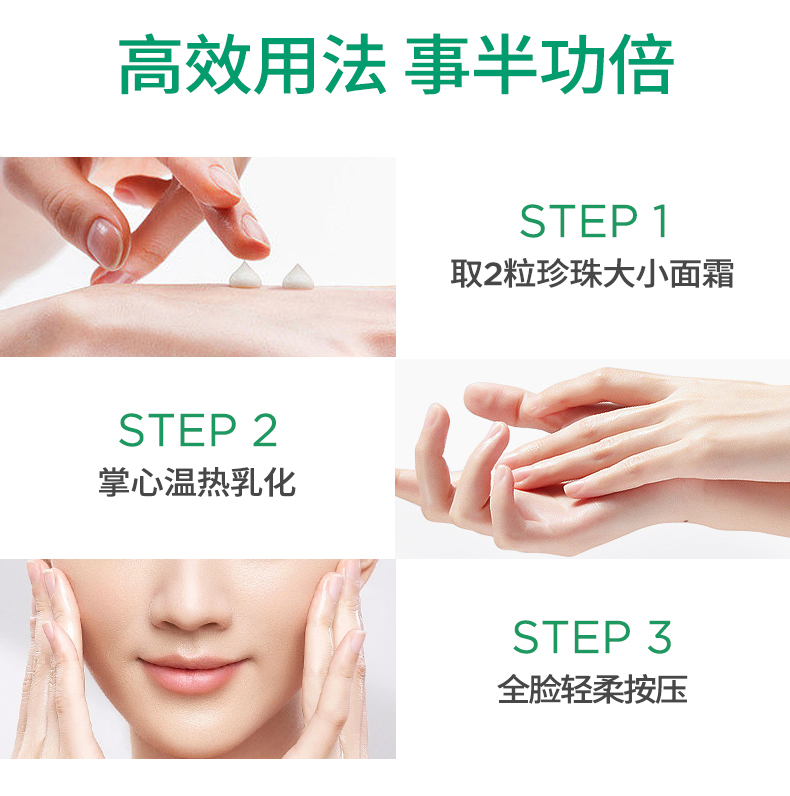 高效用法 事半功倍

STEP 1
取2粒珍珠大小面霜

STEP 2
掌心温热乳化

STEP 3
全脸轻柔按压