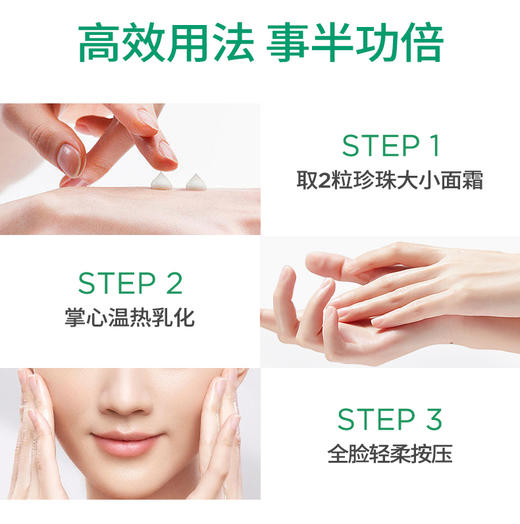 高效用法 事半功倍

STEP 1
取2粒珍珠大小面霜

STEP 2
掌心温热乳化

STEP 3
全脸轻柔按压