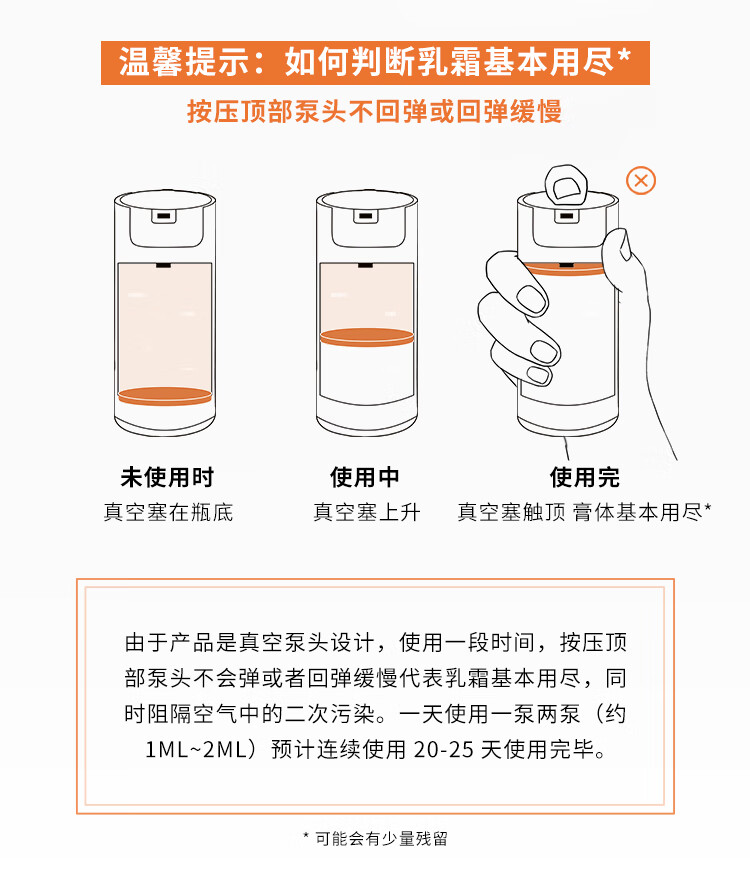 温馨提示：如何判断乳霜基本用尽*

按压顶部泵头不回弹或回弹缓慢

未使用时
真空塞在瓶底

使用中
真空塞上升

使用完
真空塞触顶 膏体基本用尽*

由于产品是真空泵头设计，使用一段时间，按压顶部泵头不会弹或者回弹缓慢代表乳霜基本用尽，同时阻隔空气中的二次污染。一天使用一泵两泵（约1ML~2ML）预计连续使用 20-25 天使用完毕。

* 可能会有少量残留