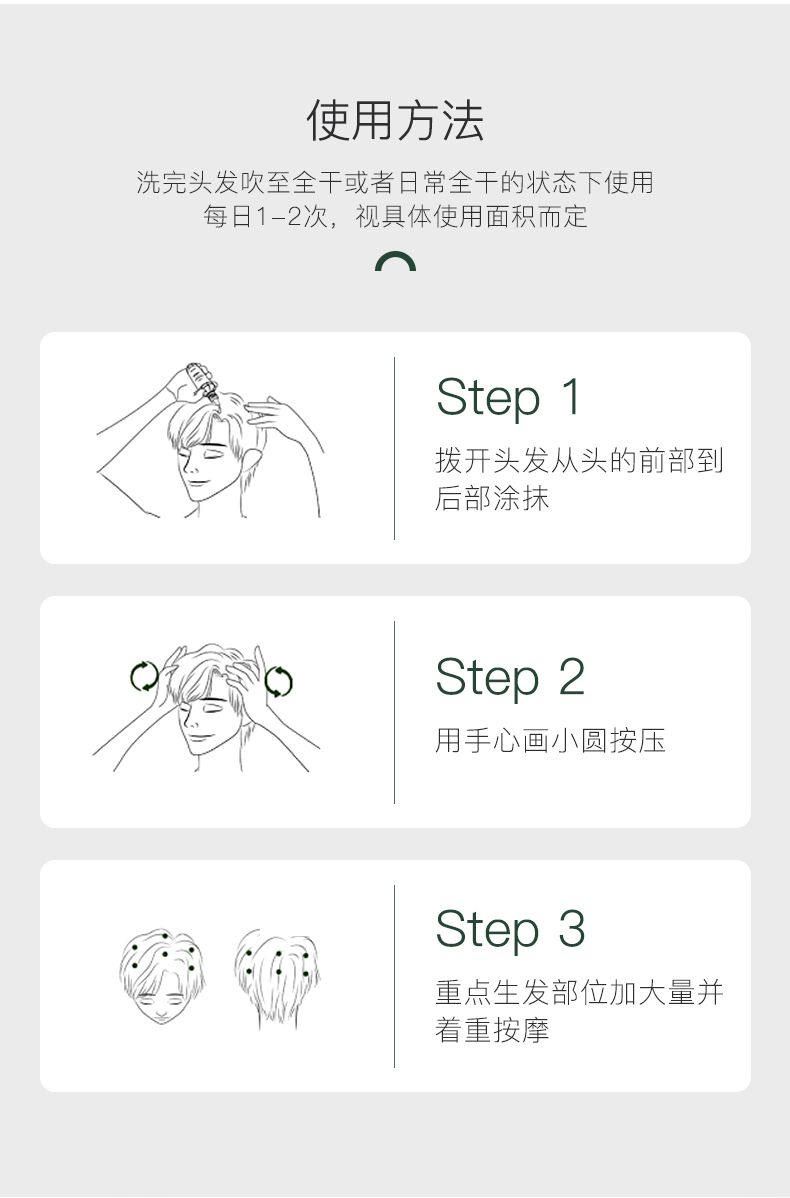 使用方法

洗完头发吹至全干或者日常全干的状态下使用
每日1-2次，视具体使用面积而定

Step 1

拨开头发从头的前部到后部涂抹

Step 2

用手心画小圆按压

Step 3

重点生发部位加大量并着重按摩