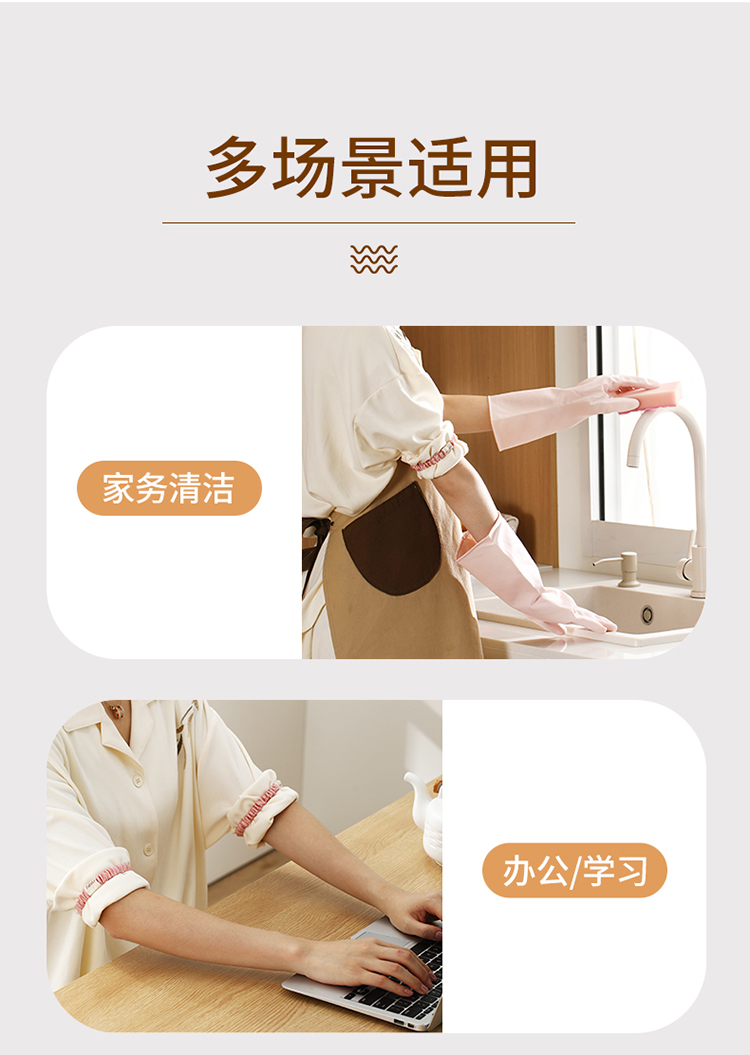 多场景适用

家务清洁

办公/学习