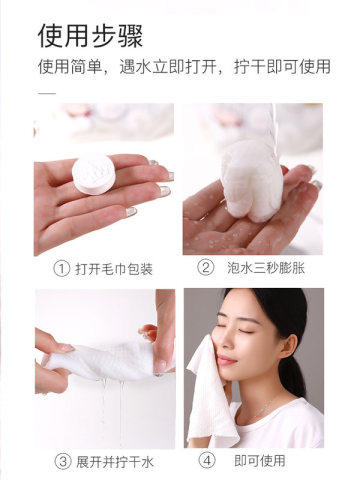 使用步骤

使用简单，遇水立即打开，拧干即可使用

① 打开毛巾包装

② 泡水三秒膨胀

③ 展开并拧干水

④ 即可使用