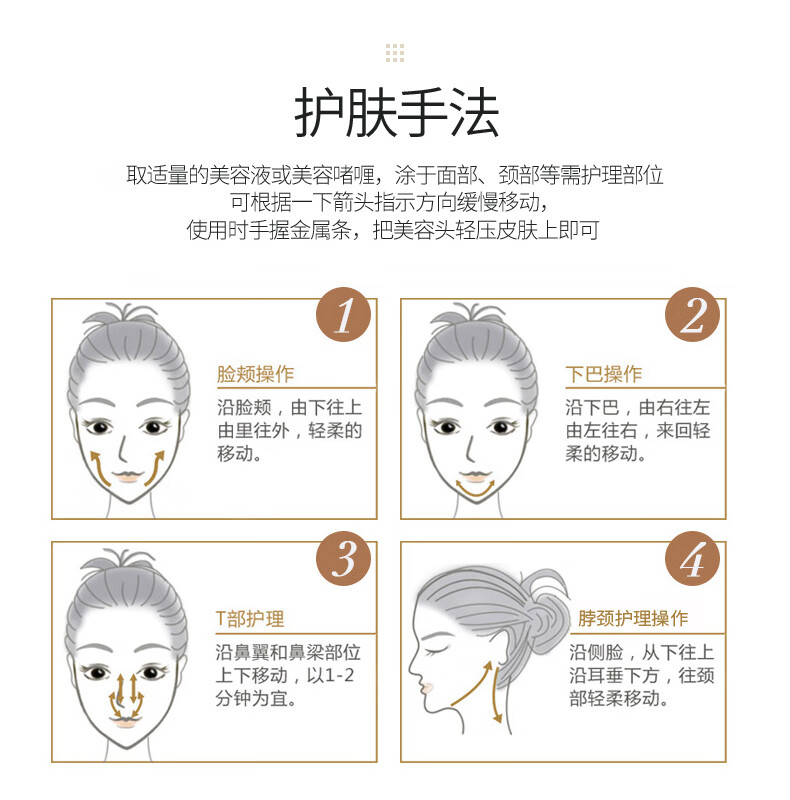 护肤手法

取适量的美容液或美容啫喱，涂于面部、颈部等需护理部位
可根据一下箭头指示方向缓慢移动，
使用时手握金属条，把美容头轻压皮肤上即可

1
脸颊操作
沿脸颊，由下往上由里往外，轻柔的移动。

2
下巴操作
沿下巴，由右往左由左往右，来回轻柔的移动。

3
T部护理
沿鼻翼和鼻梁部位上下移动，以1-2分钟为宜。

4
脖颈护理操作
沿侧脸，从下往上沿耳垂下方，往颈部轻柔移动。