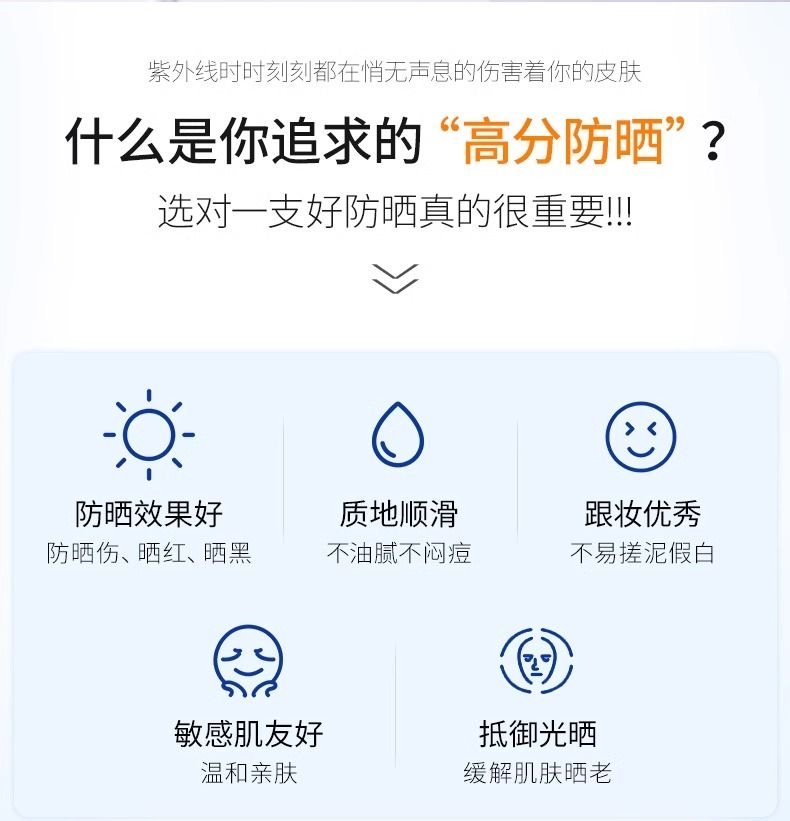 紫外线时时刻刻都在悄无声息的伤害着你的皮肤

什么是你追求的“高分防晒”？

选对一支好防晒真的很重要!!!

防晒效果好
防晒伤、晒红、晒黑

质地顺滑
不油腻不闷痘

跟妆优秀
不易搓泥假白

敏感肌友好
温和亲肤

抵御光晒
缓解肌肤晒老