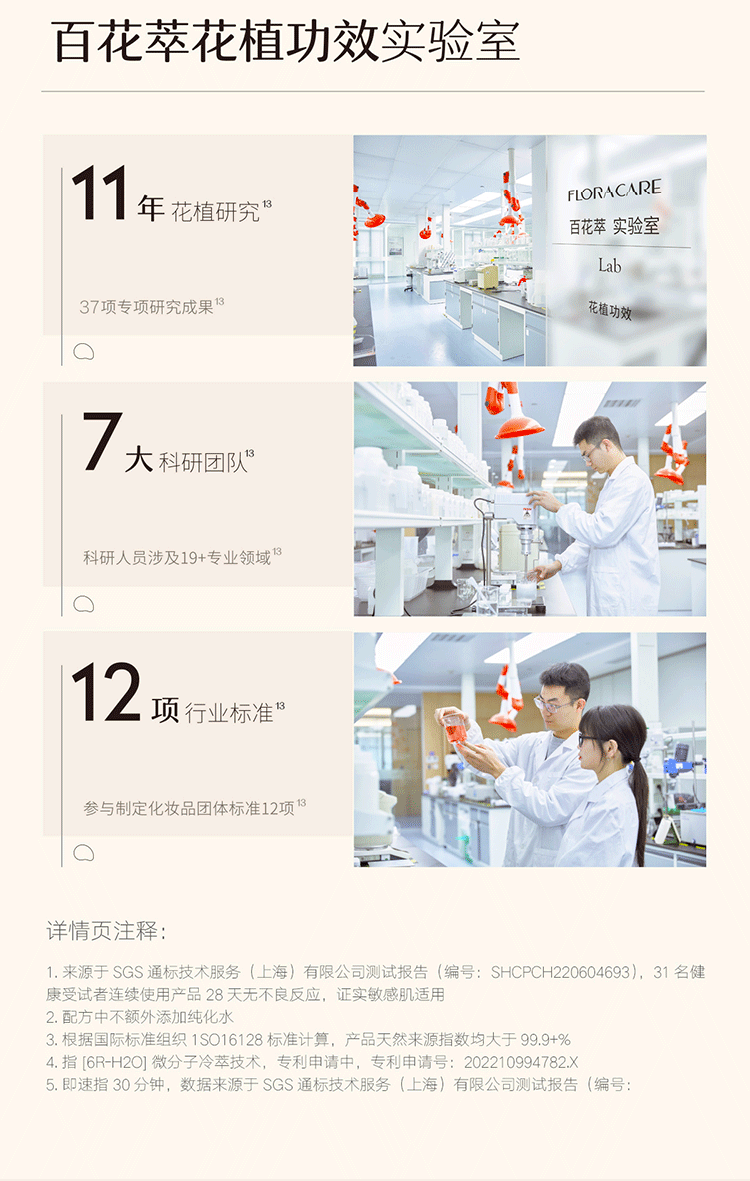 百花萃花植功效实验室

11年 花植研究$^{13}$

37项专项研究成果$^{13}$

FLORACARE
百花萃 实验室
Lab
花植功效

7大 科研团队$^{13}$

科研人员涉及19+专业领域$^{13}$

12项 行业标准$^{13}$

参与制定化妆品团体标准12项$^{13}$

详情页注释：

1. 来源于 SGS 通标技术服务（上海）有限公司测试报告（编号：SHCPCH220604693），31 名健康受试者连续使用产品 28 天无不良反应，证实敏感肌适用
2. 配方中不额外添加纯化水
3. 根据国际标准组织 1SO16128 标准计算，产品天然来源指数均大于 99.9+%
4. 指 [6R-H2O] 微分子冷萃技术，专利申请中，专利申请号：202210994782.X
5. 即速指 30 分钟，数据来源于 SGS 通标技术服务（上海）有限公司测试报告（编号：