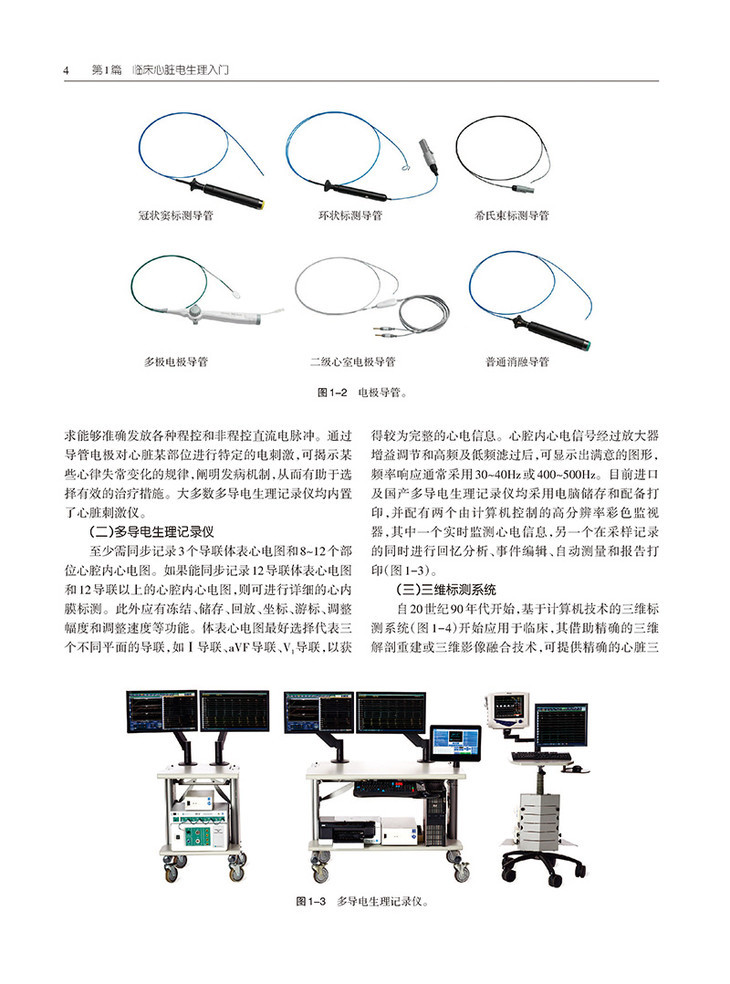 4　第1篇　临床心脏电生理入门

冠状窦标测导管

环状标测导管

希氏束标测导管

多极电极导管

二级心室电极导管

普通消融导管

图1-2　电极导管。

求能够准确发放各种程控和非程控直流电脉冲。通过导管电极对心脏某部位进行特定的电刺激，可揭示某些心律失常变化的规律，阐明发病机制，从而有助于选择有效的治疗措施。大多数多导电生理记录仪均内置了心脏刺激仪。

（二）多导电生理记录仪

至少需同步记录3个导联体表心电图和8~12个部位心腔内心电图。如果能同步记录12导联体表心电图和12导联以上的心腔内心电图，则可进行详细的心内膜标测。此外应有冻结、储存、回放、坐标、游标、调整幅度和调整速度等功能。体表心电图最好选择代表三个不同平面的导联，如Ⅰ导联、aVF导联、$V_1$导联，以获得较为完整的心电信息。心腔内心电信号经过放大器增益调节和高频及低频滤过后，可显示出满意的图形，频率响应通常采用30~40Hz或400~500Hz。目前进口及国产多导电生理记录仪均采用电脑储存和配备打印，并配有两个由计算机控制的高分辨率彩色监视器，其中一个实时监测心电信息，另一个在采样记录的同时进行回忆分析、事件编辑、自动测量和报告打印(图1-3)。

（三）三维标测系统

自20世纪90年代开始，基于计算机技术的三维标测系统(图1-4)开始应用于临床，其借助精确的三维解剖重建或三维影像融合技术，可提供精确的心脏三

图1-3　多导电生理记录仪。