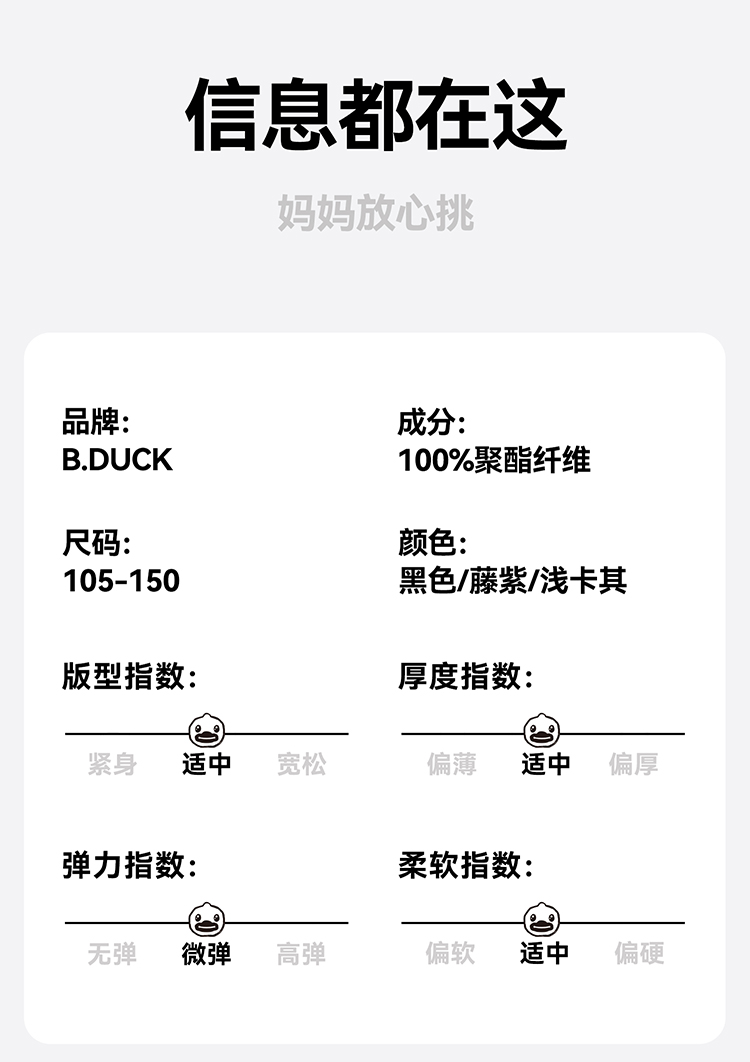 信息都在这

妈妈放心挑

品牌:
B.DUCK

尺码:
105-150

版型指数:

紧身 适中 宽松

弹力指数:

无弹 微弹 高弹

成分:
100%聚酯纤维

颜色:
黑色/藤紫/浅卡其

厚度指数:

偏薄 适中 偏厚

柔软指数:

偏软 适中 偏硬