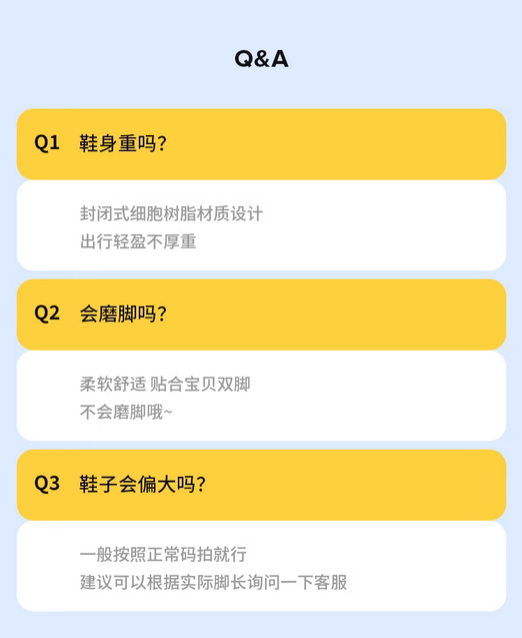 Q&A

Q1 鞋身重吗?

封闭式细胞树脂材质设计
出行轻盈不厚重

Q2 会磨脚吗?

柔软舒适 贴合宝贝双脚
不会磨脚哦~

Q3 鞋子会偏大吗?

一般按照正常码拍就行
建议可以根据实际脚长询问一下客服