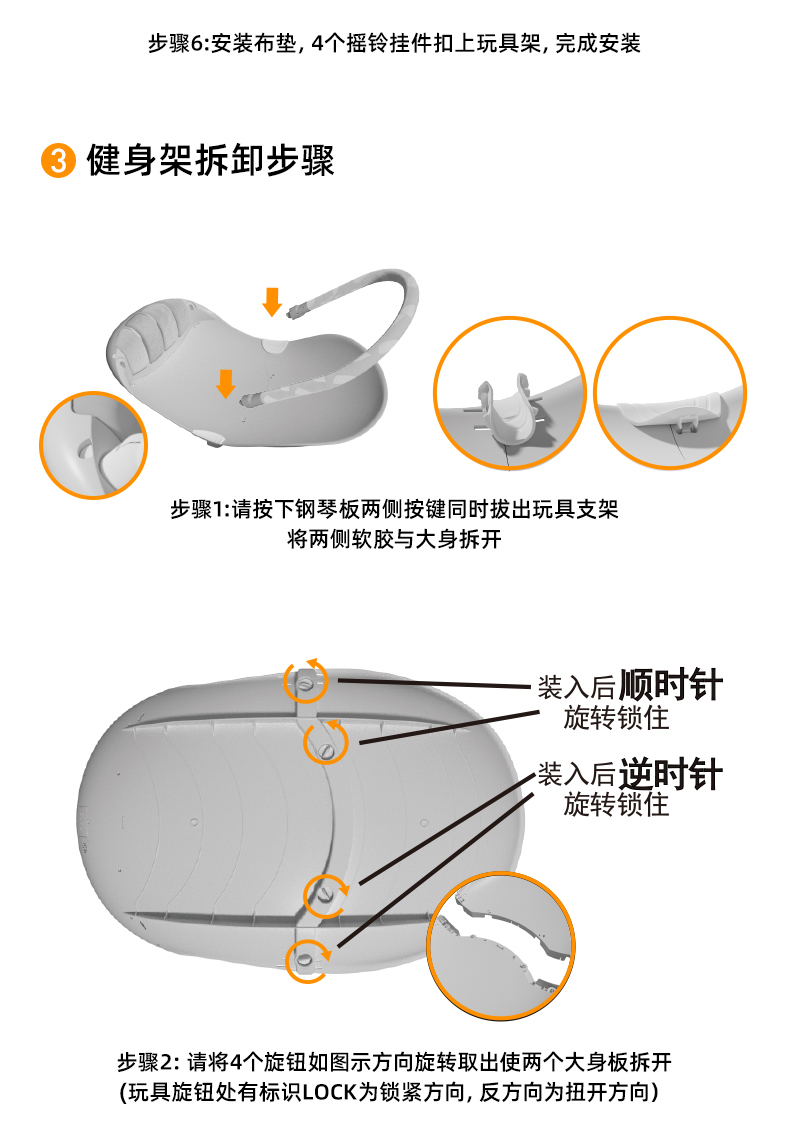 步骤6:安装布垫, 4个摇铃挂件扣上玩具架, 完成安装

3 健身架拆卸步骤

步骤1:请按下钢琴板两侧按键同时拔出玩具支架
将两侧软胶与大身拆开

装入后顺时针
旋转锁住

装入后逆时针
旋转锁住

步骤2: 请将4个旋钮如图示方向旋转取出使两个大身板拆开
(玩具旋钮处有标识LOCK为锁紧方向, 反方向为扭开方向)