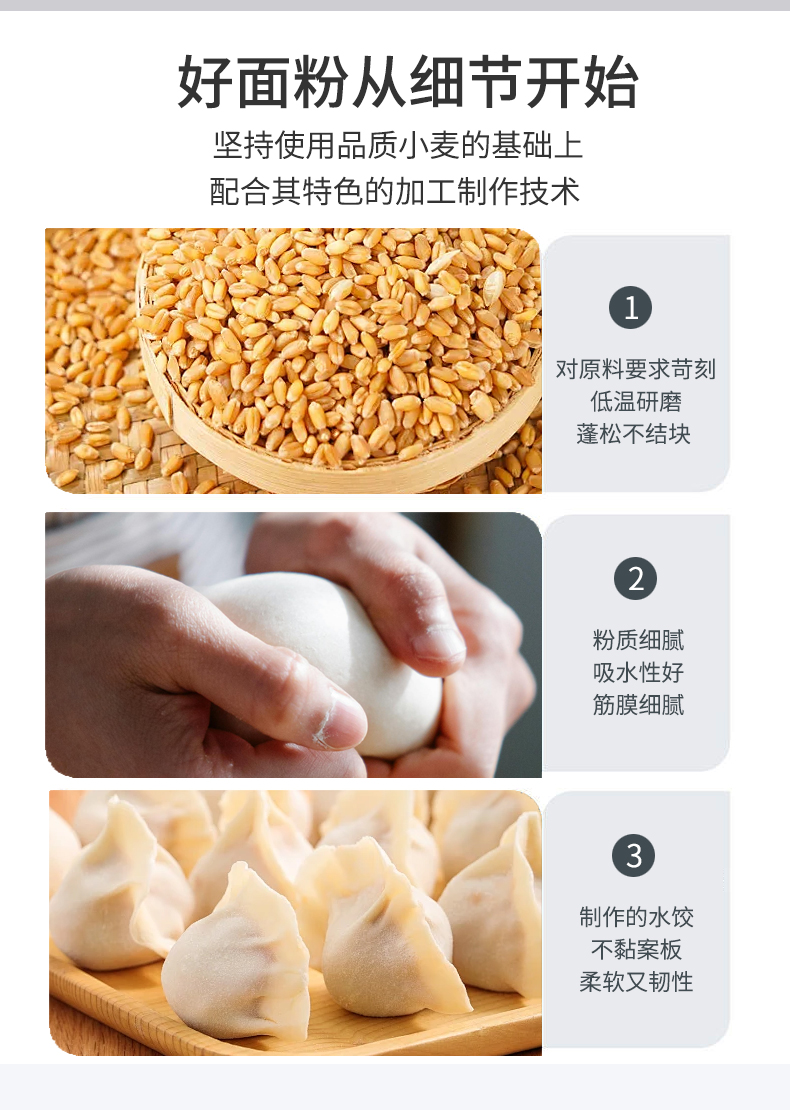 好面粉从细节开始
坚持使用品质小麦的基础上
配合其特色的加工制作技术

1
对原料要求苛刻
低温研磨
蓬松不结块

2
粉质细腻
吸水性好
筋膜细腻

3
制作的水饺
不黏案板
柔软又韧性