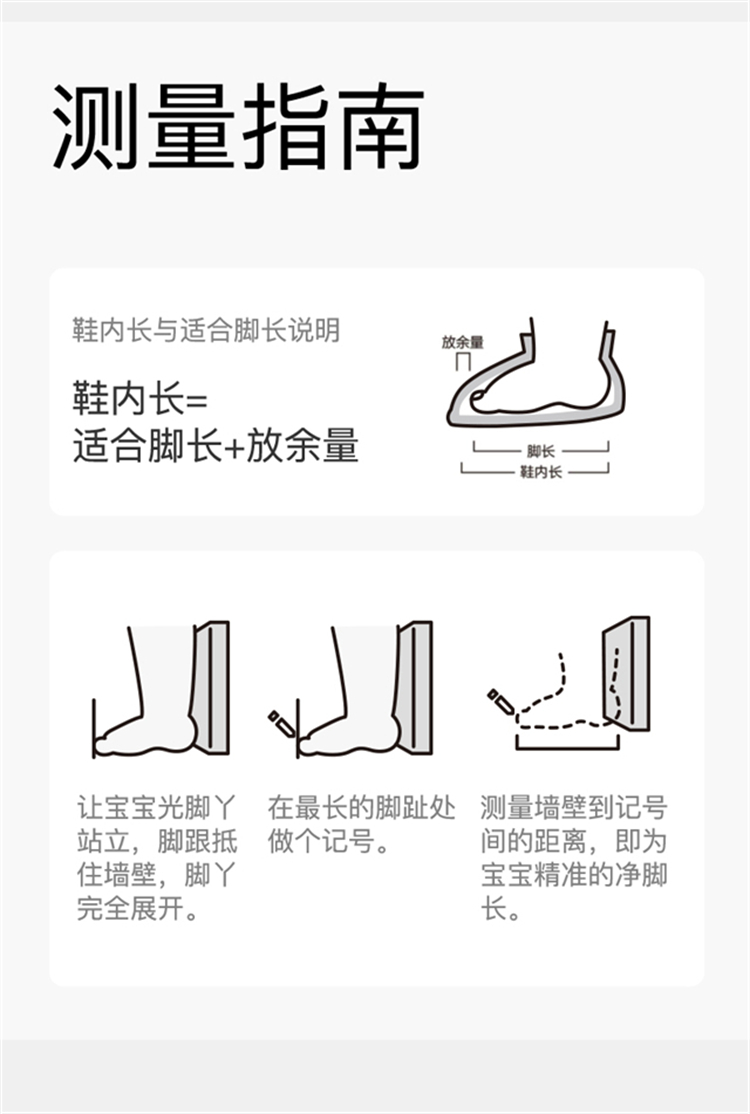 测量指南

鞋内长与适合脚长说明

鞋内长=
适合脚长+放余量

放余量

脚长

鞋内长

让宝宝光脚丫站立，脚跟抵住墙壁，脚丫完全展开。

在最长的脚趾处做个记号。

测量墙壁到记号间的距离，即为宝宝精准的净脚长。