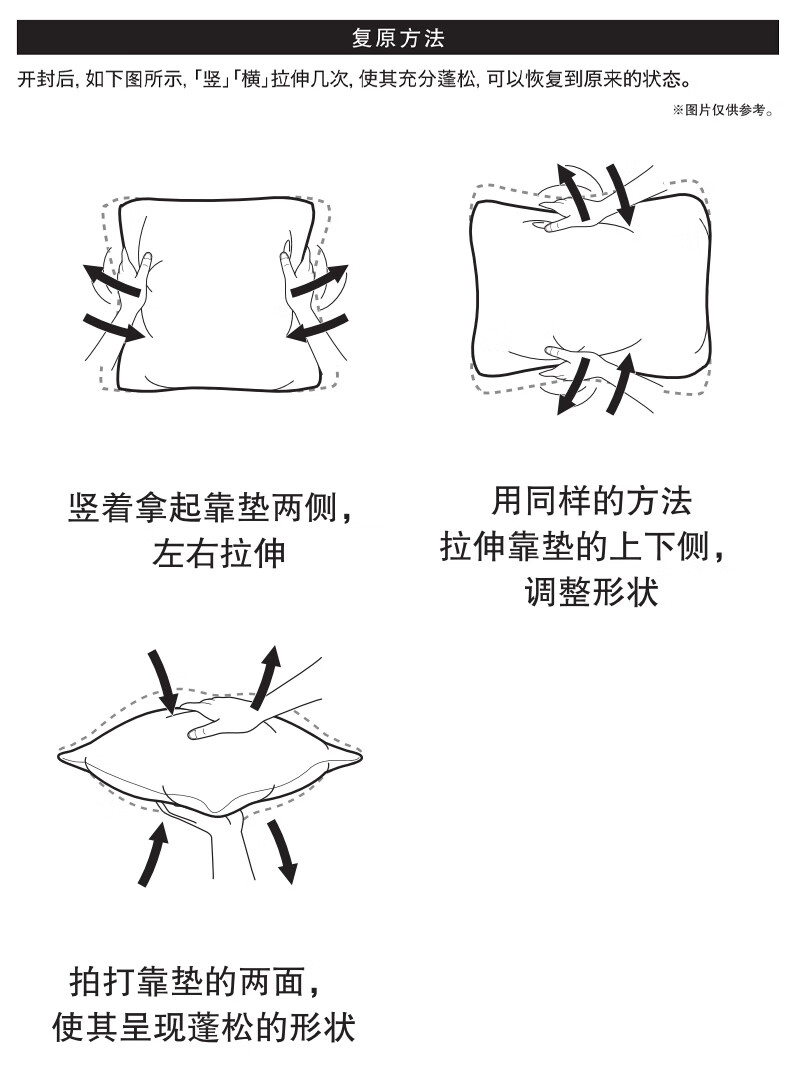 复原方法

开封后, 如下图所示, 「竖」「横」拉伸几次, 使其充分蓬松, 可以恢复到原来的状态。

※图片仅供参考。

竖着拿起靠垫两侧,
左右拉伸

用同样的方法
拉伸靠垫的上下侧,
调整形状

拍打靠垫的两面,
使其呈现蓬松的形状