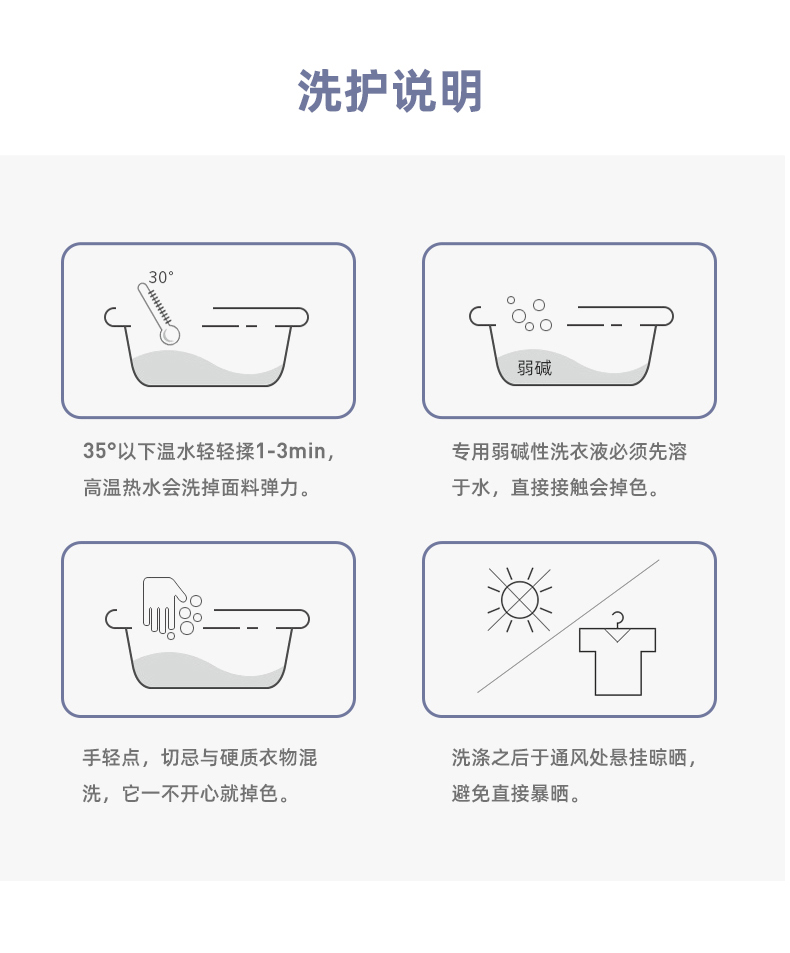 洗护说明

30°

35°以下温水轻轻揉1-3min，高温热水会洗掉面料弹力。

弱碱

专用弱碱性洗衣液必须先溶于水，直接接触会掉色。

手轻点，切忌与硬质衣物混洗，它一不开心就掉色。

洗涤之后于通风处悬挂晾晒，避免直接暴晒。