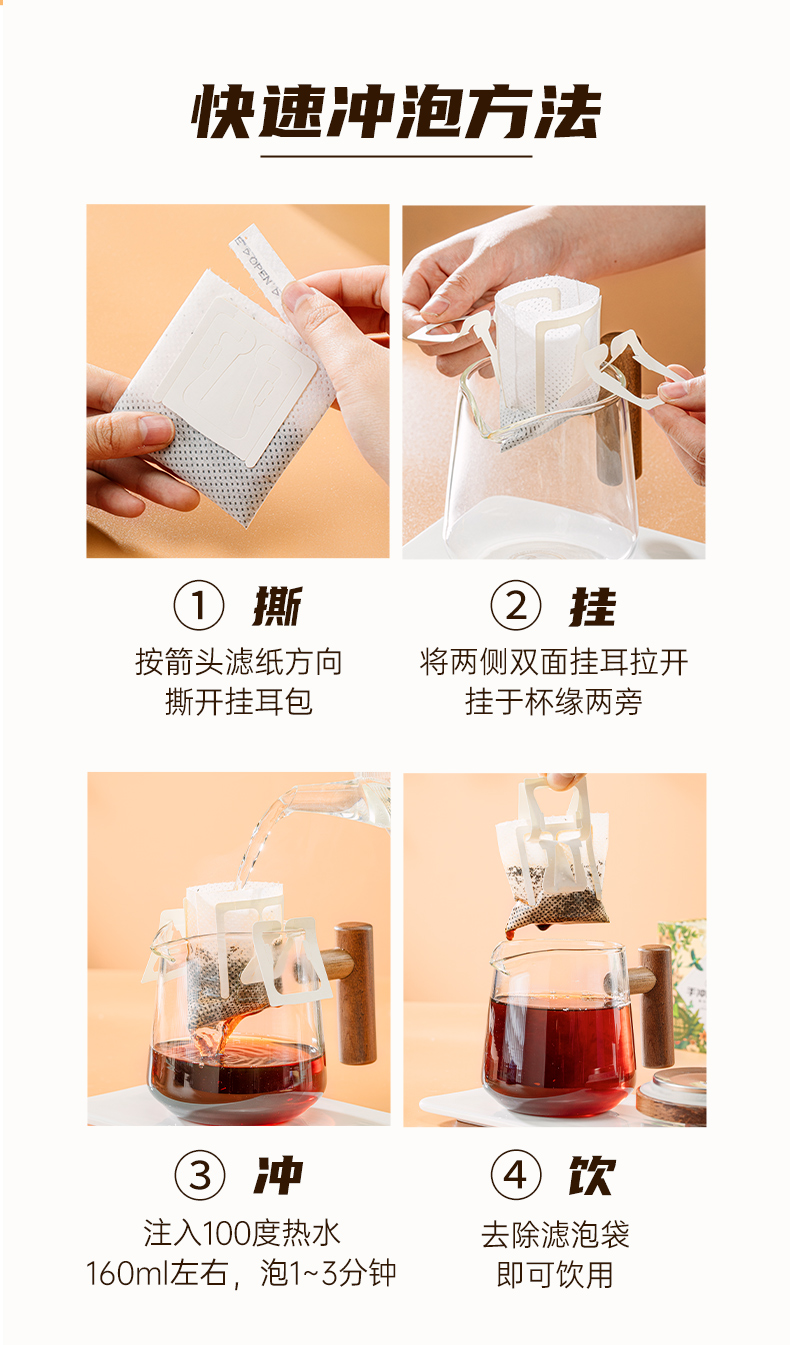 快速冲泡方法

OPEN

① 撕
按箭头滤纸方向
撕开挂耳包

② 挂
将两侧双面挂耳拉开
挂于杯缘两旁

③ 冲
注入100度热水
160ml左右，泡1~3分钟

④ 饮
去除滤泡袋
即可饮用