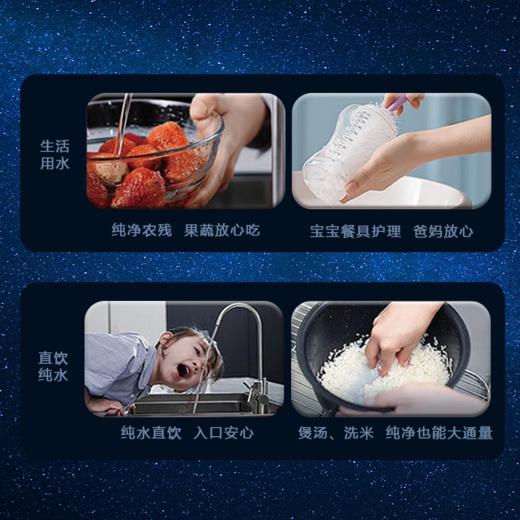 生活用水

纯净农残 果蔬放心吃

宝宝餐具护理 爸妈放心

直饮纯水

纯水直饮 入口安心

煲汤、洗米 纯净也能大通量